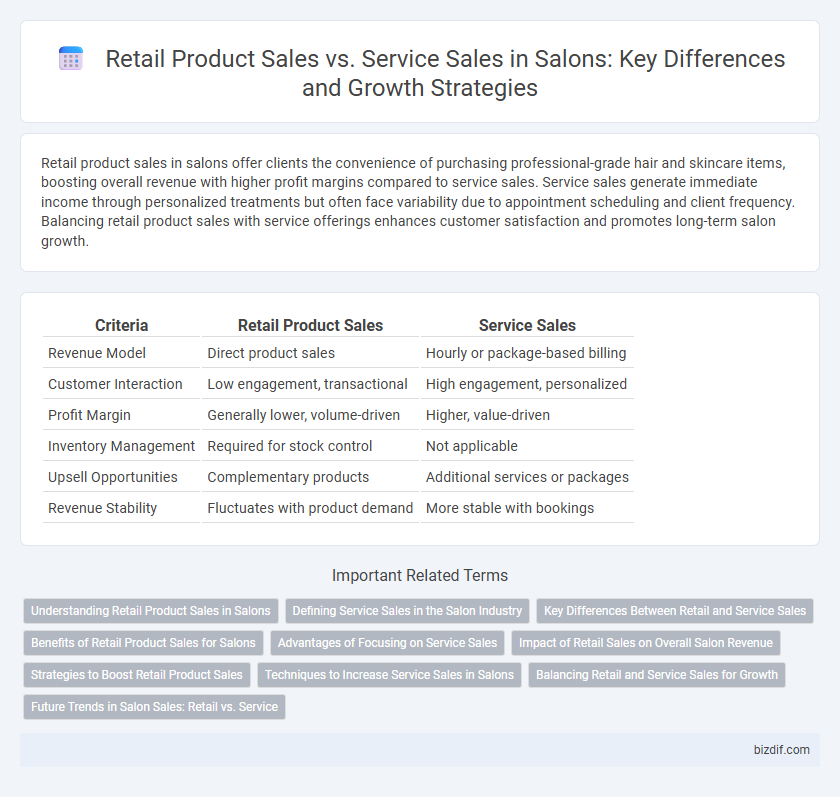 Retail Product Sales vs. Service Sales in Salons: Key Differences and Growth Strategies

Retail product sales in salons offer clients the convenience of purchasing professional-grade hair and skincare items, boosting overall revenue with higher profit margins compared to service sales. Service sales generate immediate income through personalized treatments but often face variability due to appointment scheduling and client frequency. Balancing retail product sales with service offerings enhances customer satisfaction and promotes long-term salon growth.

| Criteria | Retail Product Sales | Service Sales |
|---|---|---|
| Revenue Model | Direct product sales | Hourly or package-based billing |
| Customer Interaction | Low engagement, transactional | High engagement, personalized |
| Profit Margin | Generally lower, volume-driven | Higher, value-driven |
| Inventory Management | Required for stock control | Not applicable |
| Upsell Opportunities | Complementary products | Additional services or packages |
| Revenue Stability | Fluctuates with product demand | More stable with bookings |

Important Related Terms

Understanding Retail Product Sales in Salons
Defining Service Sales in the Salon Industry
Key Differences Between Retail and Service Sales
Benefits of Retail Product Sales for Salons
Advantages of Focusing on Service Sales
Impact of Retail Sales on Overall Salon Revenue
Strategies to Boost Retail Product Sales
Techniques to Increase Service Sales in Salons
Balancing Retail and Service Sales for Growth
Future Trends in Salon Sales: Retail vs. Service

bizdif.com