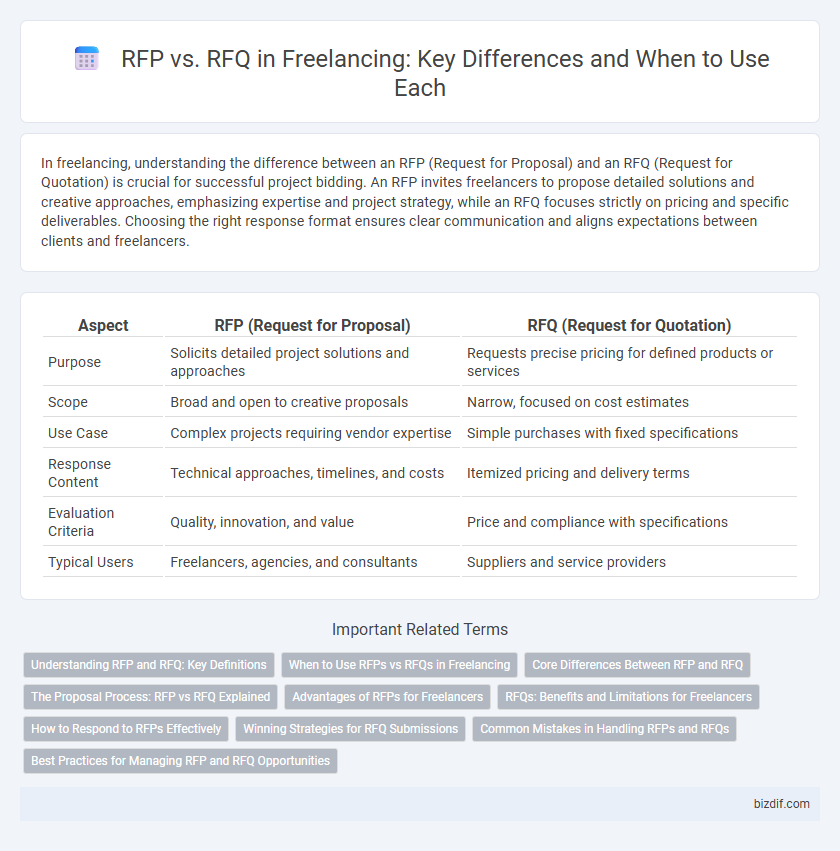 RFP vs. RFQ in Freelancing: Key Differences and When to Use Each

In freelancing, understanding the difference between an RFP (Request for Proposal) and an RFQ (Request for Quotation) is crucial for successful project bidding. An RFP invites freelancers to propose detailed solutions and creative approaches, emphasizing expertise and project strategy, while an RFQ focuses strictly on pricing and specific deliverables. Choosing the right response format ensures clear communication and aligns expectations between clients and freelancers.

| Aspect | RFP (Request for Proposal) | RFQ (Request for Quotation) |
|---|---|---|
| Purpose | Solicits detailed project solutions and approaches | Requests precise pricing for defined products or services |
| Scope | Broad and open to creative proposals | Narrow, focused on cost estimates |
| Use Case | Complex projects requiring vendor expertise | Simple purchases with fixed specifications |
| Response Content | Technical approaches, timelines, and costs | Itemized pricing and delivery terms |
| Evaluation Criteria | Quality, innovation, and value | Price and compliance with specifications |
| Typical Users | Freelancers, agencies, and consultants | Suppliers and service providers |

Important Related Terms

Understanding RFP and RFQ: Key Definitions
When to Use RFPs vs RFQs in Freelancing
Core Differences Between RFP and RFQ
The Proposal Process: RFP vs RFQ Explained
Advantages of RFPs for Freelancers
RFQs: Benefits and Limitations for Freelancers
How to Respond to RFPs Effectively
Winning Strategies for RFQ Submissions
Common Mistakes in Handling RFPs and RFQs
Best Practices for Managing RFP and RFQ Opportunities

bizdif.com