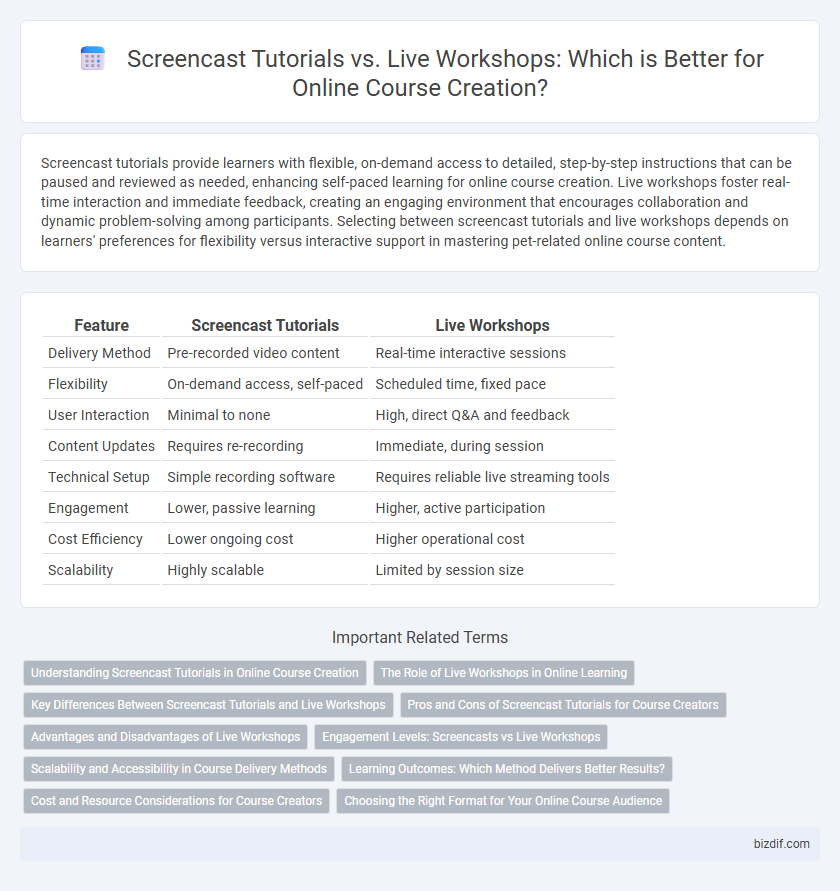 Screencast Tutorials vs. Live Workshops: Which is Better for Online Course Creation?

Screencast tutorials provide learners with flexible, on-demand access to detailed, step-by-step instructions that can be paused and reviewed as needed, enhancing self-paced learning for online course creation. Live workshops foster real-time interaction and immediate feedback, creating an engaging environment that encourages collaboration and dynamic problem-solving among participants. Selecting between screencast tutorials and live workshops depends on learners' preferences for flexibility versus interactive support in mastering pet-related online course content.

| Feature | Screencast Tutorials | Live Workshops |
|---|---|---|
| Delivery Method | Pre-recorded video content | Real-time interactive sessions |
| Flexibility | On-demand access, self-paced | Scheduled time, fixed pace |
| User Interaction | Minimal to none | High, direct Q&A and feedback |
| Content Updates | Requires re-recording | Immediate, during session |
| Technical Setup | Simple recording software | Requires reliable live streaming tools |
| Engagement | Lower, passive learning | Higher, active participation |
| Cost Efficiency | Lower ongoing cost | Higher operational cost |
| Scalability | Highly scalable | Limited by session size |

Important Related Terms

Understanding Screencast Tutorials in Online Course Creation
The Role of Live Workshops in Online Learning
Key Differences Between Screencast Tutorials and Live Workshops
Pros and Cons of Screencast Tutorials for Course Creators
Advantages and Disadvantages of Live Workshops
Engagement Levels: Screencasts vs Live Workshops
Scalability and Accessibility in Course Delivery Methods
Learning Outcomes: Which Method Delivers Better Results?
Cost and Resource Considerations for Course Creators
Choosing the Right Format for Your Online Course Audience

bizdif.com