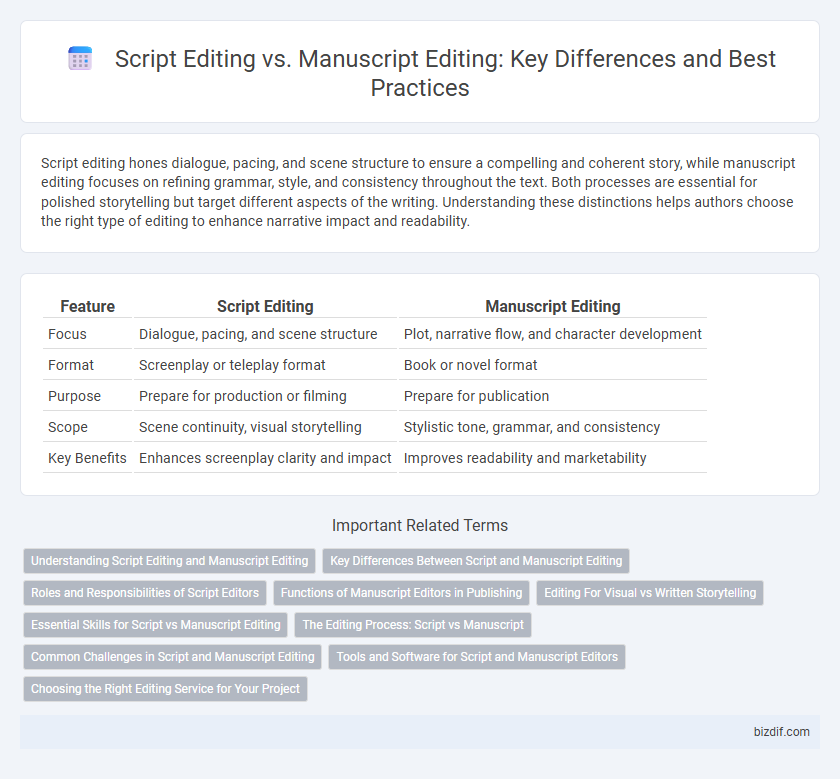 Script Editing vs. Manuscript Editing: Key Differences and Best Practices

Script editing hones dialogue, pacing, and scene structure to ensure a compelling and coherent story, while manuscript editing focuses on refining grammar, style, and consistency throughout the text. Both processes are essential for polished storytelling but target different aspects of the writing. Understanding these distinctions helps authors choose the right type of editing to enhance narrative impact and readability.

| Feature | Script Editing | Manuscript Editing |
|---|---|---|
| Focus | Dialogue, pacing, and scene structure | Plot, narrative flow, and character development |
| Format | Screenplay or teleplay format | Book or novel format |
| Purpose | Prepare for production or filming | Prepare for publication |
| Scope | Scene continuity, visual storytelling | Stylistic tone, grammar, and consistency |
| Key Benefits | Enhances screenplay clarity and impact | Improves readability and marketability |

Important Related Terms

Understanding Script Editing and Manuscript Editing
Key Differences Between Script and Manuscript Editing
Roles and Responsibilities of Script Editors
Functions of Manuscript Editors in Publishing
Editing For Visual vs Written Storytelling
Essential Skills for Script vs Manuscript Editing
The Editing Process: Script vs Manuscript
Common Challenges in Script and Manuscript Editing
Tools and Software for Script and Manuscript Editors
Choosing the Right Editing Service for Your Project

bizdif.com