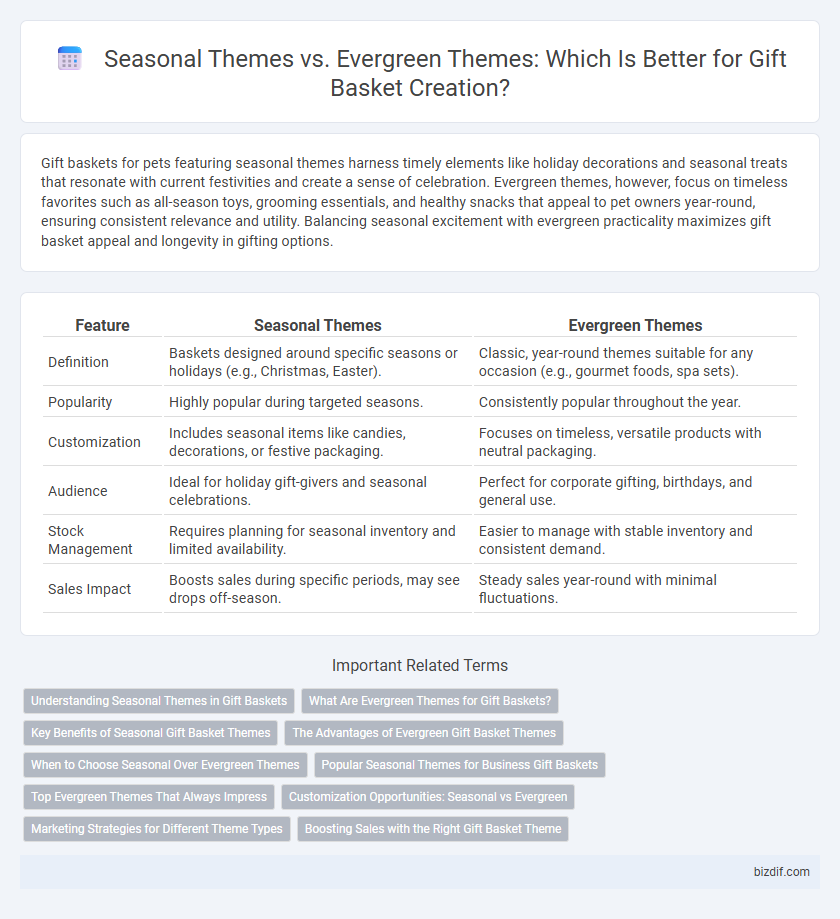 Seasonal Themes vs. Evergreen Themes: Which Is Better for Gift Basket Creation?

Gift baskets for pets featuring seasonal themes harness timely elements like holiday decorations and seasonal treats that resonate with current festivities and create a sense of celebration. Evergreen themes, however, focus on timeless favorites such as all-season toys, grooming essentials, and healthy snacks that appeal to pet owners year-round, ensuring consistent relevance and utility. Balancing seasonal excitement with evergreen practicality maximizes gift basket appeal and longevity in gifting options.

| Feature | Seasonal Themes | Evergreen Themes |
|---|---|---|
| Definition | Baskets designed around specific seasons or holidays (e.g., Christmas, Easter). | Classic, year-round themes suitable for any occasion (e.g., gourmet foods, spa sets). |
| Popularity | Highly popular during targeted seasons. | Consistently popular throughout the year. |
| Customization | Includes seasonal items like candies, decorations, or festive packaging. | Focuses on timeless, versatile products with neutral packaging. |
| Audience | Ideal for holiday gift-givers and seasonal celebrations. | Perfect for corporate gifting, birthdays, and general use. |
| Stock Management | Requires planning for seasonal inventory and limited availability. | Easier to manage with stable inventory and consistent demand. |
| Sales Impact | Boosts sales during specific periods, may see drops off-season. | Steady sales year-round with minimal fluctuations. |

Important Related Terms

Understanding Seasonal Themes in Gift Baskets
What Are Evergreen Themes for Gift Baskets?
Key Benefits of Seasonal Gift Basket Themes
The Advantages of Evergreen Gift Basket Themes
When to Choose Seasonal Over Evergreen Themes
Popular Seasonal Themes for Business Gift Baskets
Top Evergreen Themes That Always Impress
Customization Opportunities: Seasonal vs Evergreen
Marketing Strategies for Different Theme Types
Boosting Sales with the Right Gift Basket Theme

bizdif.com