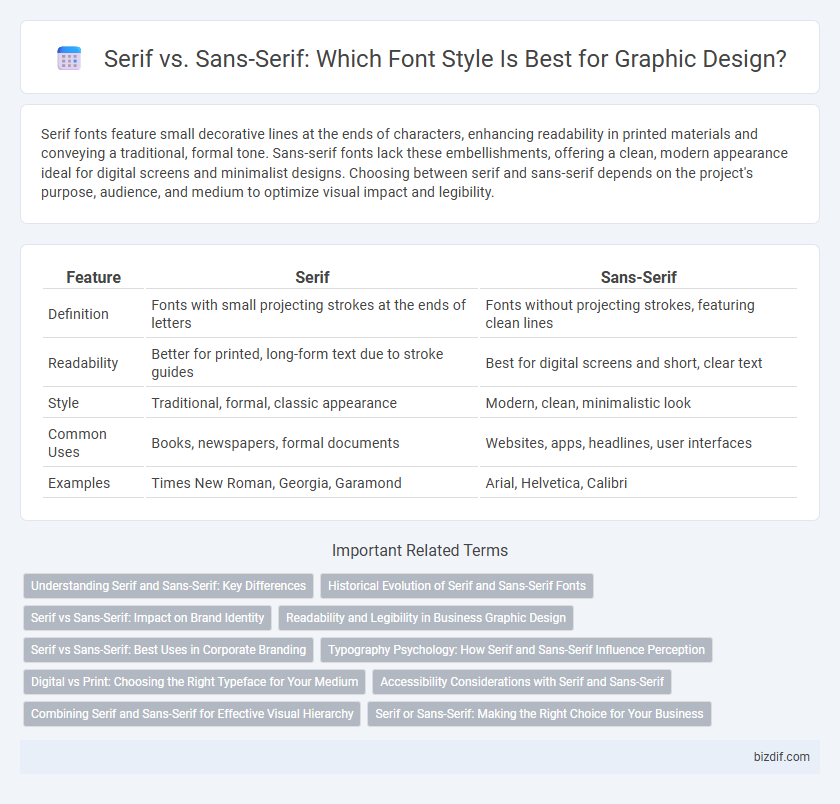 Serif vs. Sans-Serif: Which Font Style Is Best for Graphic Design?

Serif fonts feature small decorative lines at the ends of characters, enhancing readability in printed materials and conveying a traditional, formal tone. Sans-serif fonts lack these embellishments, offering a clean, modern appearance ideal for digital screens and minimalist designs. Choosing between serif and sans-serif depends on the project's purpose, audience, and medium to optimize visual impact and legibility.

| Feature | Serif | Sans-Serif |
|---|---|---|
| Definition | Fonts with small projecting strokes at the ends of letters | Fonts without projecting strokes, featuring clean lines |
| Readability | Better for printed, long-form text due to stroke guides | Best for digital screens and short, clear text |
| Style | Traditional, formal, classic appearance | Modern, clean, minimalistic look |
| Common Uses | Books, newspapers, formal documents | Websites, apps, headlines, user interfaces |
| Examples | Times New Roman, Georgia, Garamond | Arial, Helvetica, Calibri |

Important Related Terms

Understanding Serif and Sans-Serif: Key Differences
Historical Evolution of Serif and Sans-Serif Fonts
Serif vs Sans-Serif: Impact on Brand Identity
Readability and Legibility in Business Graphic Design
Serif vs Sans-Serif: Best Uses in Corporate Branding
Typography Psychology: How Serif and Sans-Serif Influence Perception
Digital vs Print: Choosing the Right Typeface for Your Medium
Accessibility Considerations with Serif and Sans-Serif
Combining Serif and Sans-Serif for Effective Visual Hierarchy
Serif or Sans-Serif: Making the Right Choice for Your Business

bizdif.com