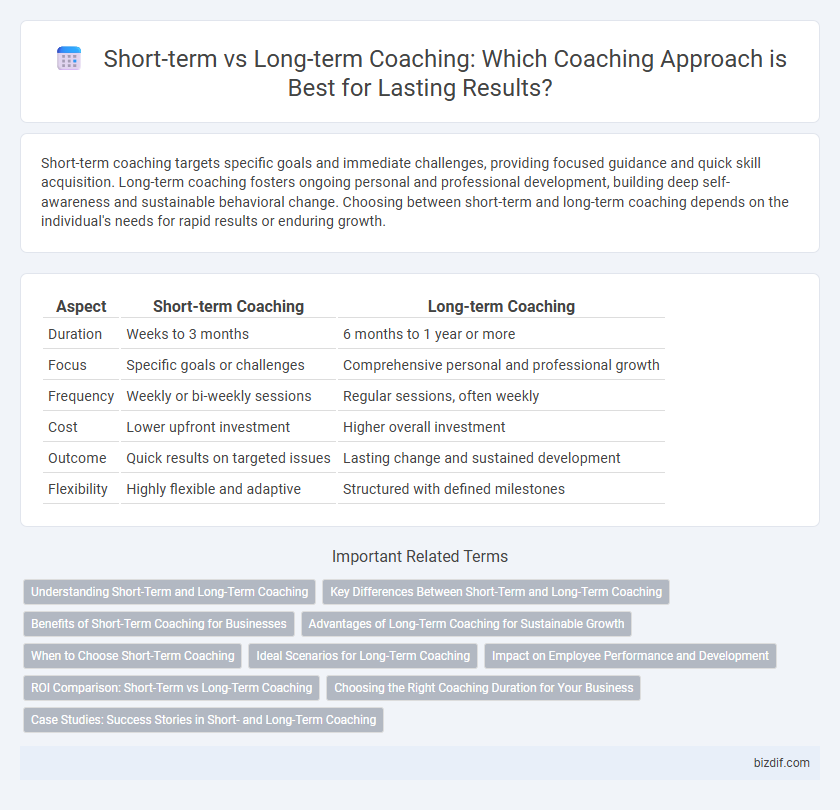 Short-term vs Long-term Coaching: Which Coaching Approach is Best for Lasting Results?

Short-term coaching targets specific goals and immediate challenges, providing focused guidance and quick skill acquisition. Long-term coaching fosters ongoing personal and professional development, building deep self-awareness and sustainable behavioral change. Choosing between short-term and long-term coaching depends on the individual's needs for rapid results or enduring growth.

| Aspect | Short-term Coaching | Long-term Coaching |
|---|---|---|
| Duration | Weeks to 3 months | 6 months to 1 year or more |
| Focus | Specific goals or challenges | Comprehensive personal and professional growth |
| Frequency | Weekly or bi-weekly sessions | Regular sessions, often weekly |
| Cost | Lower upfront investment | Higher overall investment |
| Outcome | Quick results on targeted issues | Lasting change and sustained development |
| Flexibility | Highly flexible and adaptive | Structured with defined milestones |

Important Related Terms

Understanding Short-Term and Long-Term Coaching
Key Differences Between Short-Term and Long-Term Coaching
Benefits of Short-Term Coaching for Businesses
Advantages of Long-Term Coaching for Sustainable Growth
When to Choose Short-Term Coaching
Ideal Scenarios for Long-Term Coaching
Impact on Employee Performance and Development
ROI Comparison: Short-Term vs Long-Term Coaching
Choosing the Right Coaching Duration for Your Business
Case Studies: Success Stories in Short- and Long-Term Coaching

bizdif.com