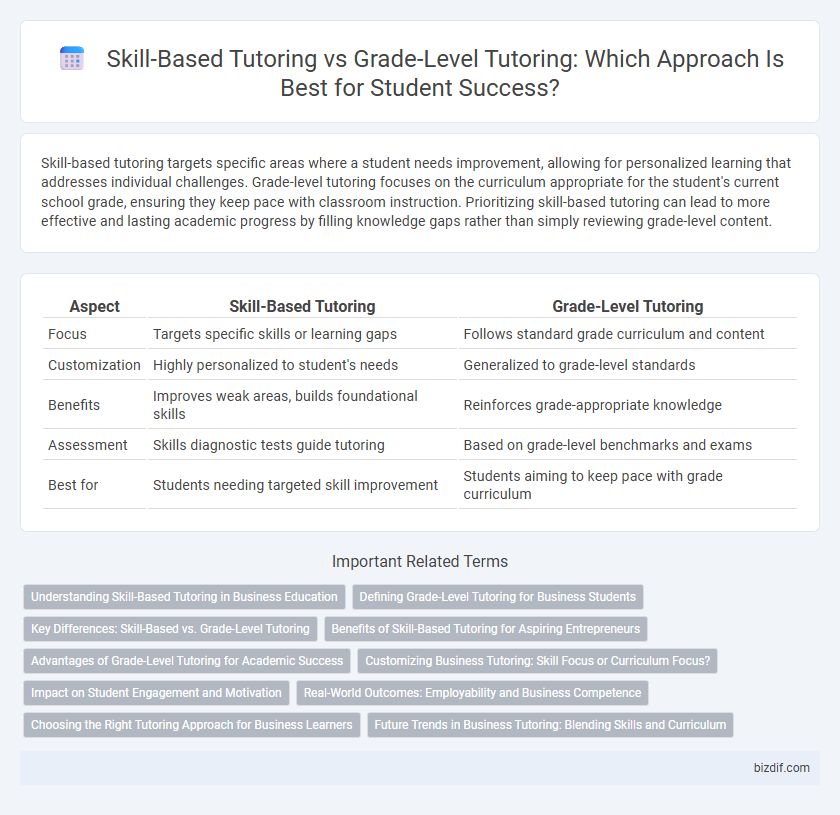 Skill-Based Tutoring vs Grade-Level Tutoring: Which Approach Is Best for Student Success?

Skill-based tutoring targets specific areas where a student needs improvement, allowing for personalized learning that addresses individual challenges. Grade-level tutoring focuses on the curriculum appropriate for the student's current school grade, ensuring they keep pace with classroom instruction. Prioritizing skill-based tutoring can lead to more effective and lasting academic progress by filling knowledge gaps rather than simply reviewing grade-level content.

| Aspect | Skill-Based Tutoring | Grade-Level Tutoring |
|---|---|---|
| Focus | Targets specific skills or learning gaps | Follows standard grade curriculum and content |
| Customization | Highly personalized to student's needs | Generalized to grade-level standards |
| Benefits | Improves weak areas, builds foundational skills | Reinforces grade-appropriate knowledge |
| Assessment | Skills diagnostic tests guide tutoring | Based on grade-level benchmarks and exams |
| Best for | Students needing targeted skill improvement | Students aiming to keep pace with grade curriculum |

Important Related Terms

Understanding Skill-Based Tutoring in Business Education
Defining Grade-Level Tutoring for Business Students
Key Differences: Skill-Based vs. Grade-Level Tutoring
Benefits of Skill-Based Tutoring for Aspiring Entrepreneurs
Advantages of Grade-Level Tutoring for Academic Success
Customizing Business Tutoring: Skill Focus or Curriculum Focus?
Impact on Student Engagement and Motivation
Real-World Outcomes: Employability and Business Competence
Choosing the Right Tutoring Approach for Business Learners
Future Trends in Business Tutoring: Blending Skills and Curriculum

bizdif.com