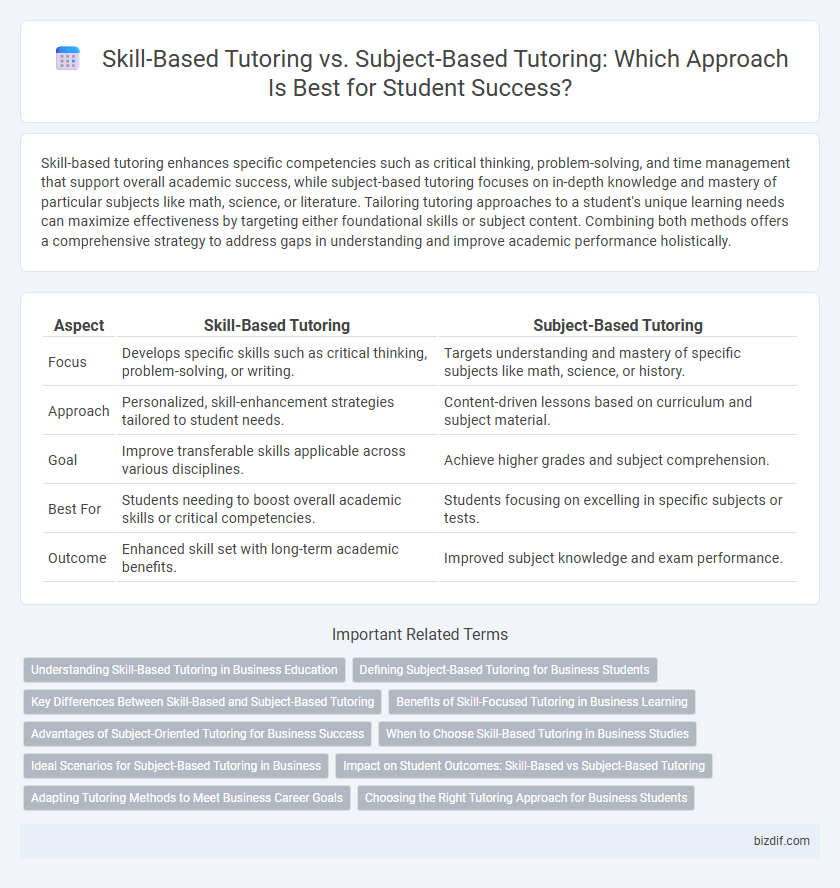 Skill-Based Tutoring vs. Subject-Based Tutoring: Which Approach Is Best for Student Success?

Skill-based tutoring enhances specific competencies such as critical thinking, problem-solving, and time management that support overall academic success, while subject-based tutoring focuses on in-depth knowledge and mastery of particular subjects like math, science, or literature. Tailoring tutoring approaches to a student's unique learning needs can maximize effectiveness by targeting either foundational skills or subject content. Combining both methods offers a comprehensive strategy to address gaps in understanding and improve academic performance holistically.

| Aspect | Skill-Based Tutoring | Subject-Based Tutoring |
|---|---|---|
| Focus | Develops specific skills such as critical thinking, problem-solving, or writing. | Targets understanding and mastery of specific subjects like math, science, or history. |
| Approach | Personalized, skill-enhancement strategies tailored to student needs. | Content-driven lessons based on curriculum and subject material. |
| Goal | Improve transferable skills applicable across various disciplines. | Achieve higher grades and subject comprehension. |
| Best For | Students needing to boost overall academic skills or critical competencies. | Students focusing on excelling in specific subjects or tests. |
| Outcome | Enhanced skill set with long-term academic benefits. | Improved subject knowledge and exam performance. |

Important Related Terms

Understanding Skill-Based Tutoring in Business Education
Defining Subject-Based Tutoring for Business Students
Key Differences Between Skill-Based and Subject-Based Tutoring
Benefits of Skill-Focused Tutoring in Business Learning
Advantages of Subject-Oriented Tutoring for Business Success
When to Choose Skill-Based Tutoring in Business Studies
Ideal Scenarios for Subject-Based Tutoring in Business
Impact on Student Outcomes: Skill-Based vs Subject-Based Tutoring
Adapting Tutoring Methods to Meet Business Career Goals
Choosing the Right Tutoring Approach for Business Students

bizdif.com