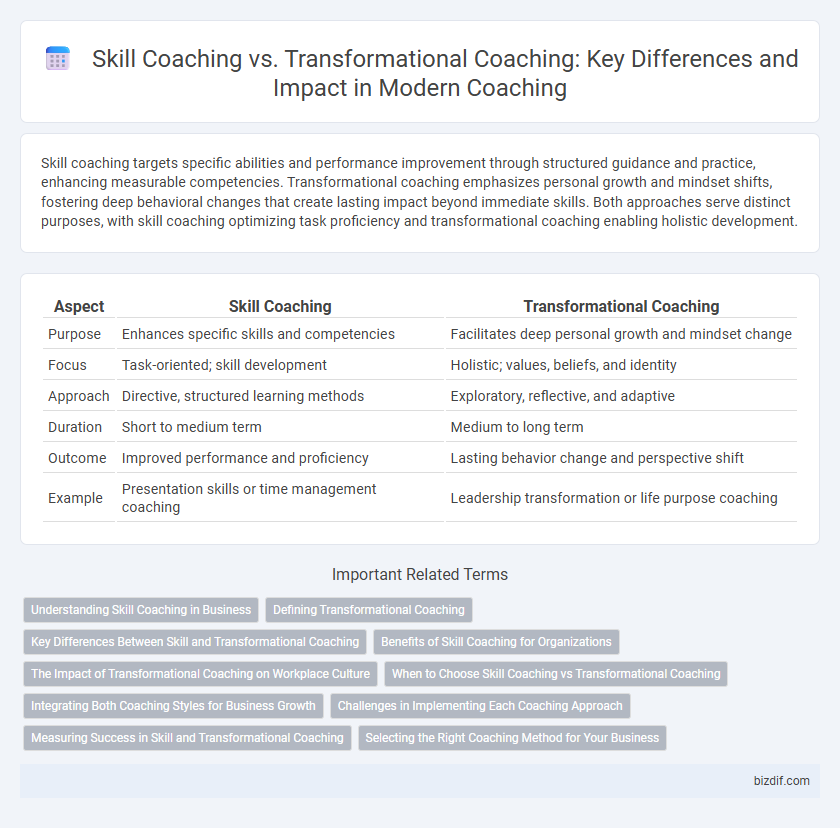 Skill Coaching vs. Transformational Coaching: Key Differences and Impact in Modern Coaching

Skill coaching targets specific abilities and performance improvement through structured guidance and practice, enhancing measurable competencies. Transformational coaching emphasizes personal growth and mindset shifts, fostering deep behavioral changes that create lasting impact beyond immediate skills. Both approaches serve distinct purposes, with skill coaching optimizing task proficiency and transformational coaching enabling holistic development.

| Aspect | Skill Coaching | Transformational Coaching |
|---|---|---|
| Purpose | Enhances specific skills and competencies | Facilitates deep personal growth and mindset change |
| Focus | Task-oriented; skill development | Holistic; values, beliefs, and identity |
| Approach | Directive, structured learning methods | Exploratory, reflective, and adaptive |
| Duration | Short to medium term | Medium to long term |
| Outcome | Improved performance and proficiency | Lasting behavior change and perspective shift |
| Example | Presentation skills or time management coaching | Leadership transformation or life purpose coaching |

Important Related Terms

Understanding Skill Coaching in Business
Defining Transformational Coaching
Key Differences Between Skill and Transformational Coaching
Benefits of Skill Coaching for Organizations
The Impact of Transformational Coaching on Workplace Culture
When to Choose Skill Coaching vs Transformational Coaching
Integrating Both Coaching Styles for Business Growth
Challenges in Implementing Each Coaching Approach
Measuring Success in Skill and Transformational Coaching
Selecting the Right Coaching Method for Your Business

bizdif.com