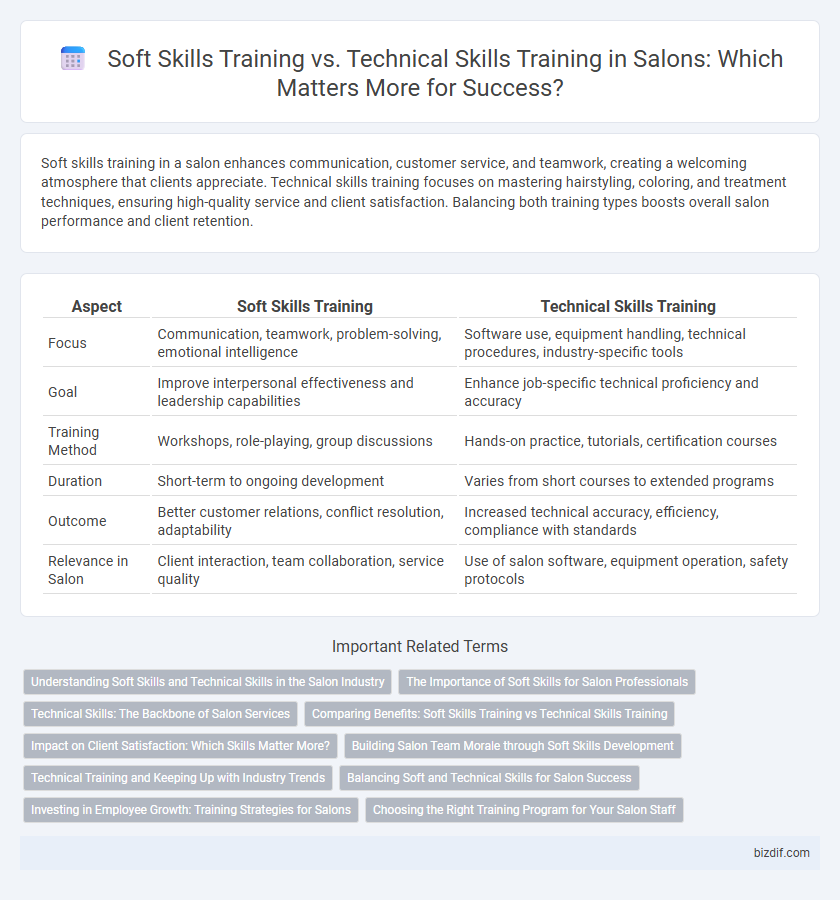 Soft Skills Training vs. Technical Skills Training in Salons: Which Matters More for Success?

Soft skills training in a salon enhances communication, customer service, and teamwork, creating a welcoming atmosphere that clients appreciate. Technical skills training focuses on mastering hairstyling, coloring, and treatment techniques, ensuring high-quality service and client satisfaction. Balancing both training types boosts overall salon performance and client retention.

| Aspect | Soft Skills Training | Technical Skills Training |
|---|---|---|
| Focus | Communication, teamwork, problem-solving, emotional intelligence | Software use, equipment handling, technical procedures, industry-specific tools |
| Goal | Improve interpersonal effectiveness and leadership capabilities | Enhance job-specific technical proficiency and accuracy |
| Training Method | Workshops, role-playing, group discussions | Hands-on practice, tutorials, certification courses |
| Duration | Short-term to ongoing development | Varies from short courses to extended programs |
| Outcome | Better customer relations, conflict resolution, adaptability | Increased technical accuracy, efficiency, compliance with standards |
| Relevance in Salon | Client interaction, team collaboration, service quality | Use of salon software, equipment operation, safety protocols |

Important Related Terms

Understanding Soft Skills and Technical Skills in the Salon Industry
The Importance of Soft Skills for Salon Professionals
Technical Skills: The Backbone of Salon Services
Comparing Benefits: Soft Skills Training vs Technical Skills Training
Impact on Client Satisfaction: Which Skills Matter More?
Building Salon Team Morale through Soft Skills Development
Technical Training and Keeping Up with Industry Trends
Balancing Soft and Technical Skills for Salon Success
Investing in Employee Growth: Training Strategies for Salons
Choosing the Right Training Program for Your Salon Staff

bizdif.com