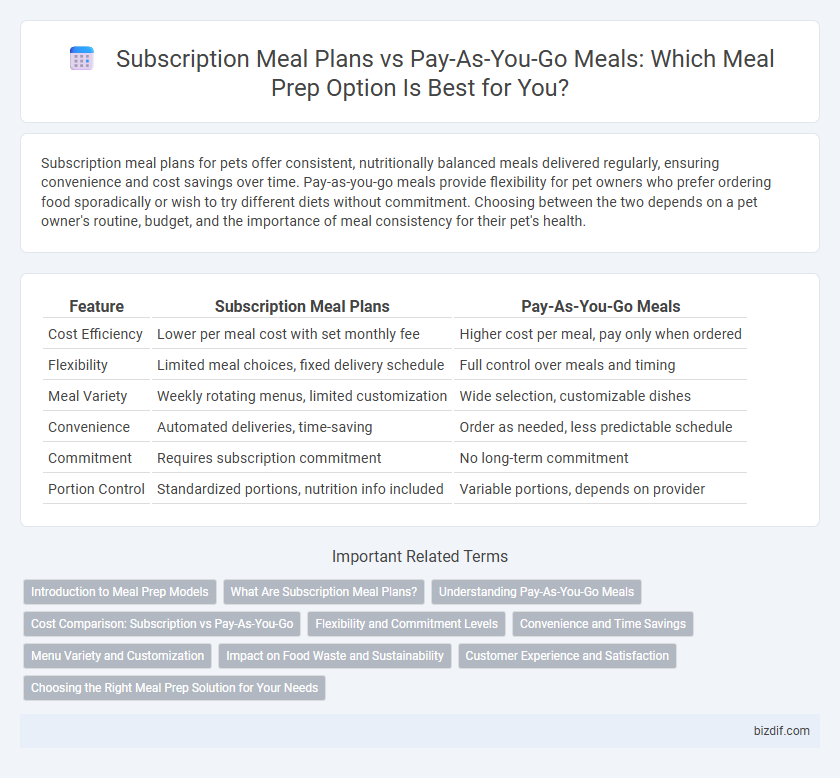 Subscription Meal Plans vs Pay-As-You-Go Meals: Which Meal Prep Option Is Best for You?

Subscription meal plans for pets offer consistent, nutritionally balanced meals delivered regularly, ensuring convenience and cost savings over time. Pay-as-you-go meals provide flexibility for pet owners who prefer ordering food sporadically or wish to try different diets without commitment. Choosing between the two depends on a pet owner's routine, budget, and the importance of meal consistency for their pet's health.

| Feature | Subscription Meal Plans | Pay-As-You-Go Meals |
|---|---|---|
| Cost Efficiency | Lower per meal cost with set monthly fee | Higher cost per meal, pay only when ordered |
| Flexibility | Limited meal choices, fixed delivery schedule | Full control over meals and timing |
| Meal Variety | Weekly rotating menus, limited customization | Wide selection, customizable dishes |
| Convenience | Automated deliveries, time-saving | Order as needed, less predictable schedule |
| Commitment | Requires subscription commitment | No long-term commitment |
| Portion Control | Standardized portions, nutrition info included | Variable portions, depends on provider |

Important Related Terms

Introduction to Meal Prep Models
What Are Subscription Meal Plans?
Understanding Pay-As-You-Go Meals
Cost Comparison: Subscription vs Pay-As-You-Go
Flexibility and Commitment Levels
Convenience and Time Savings
Menu Variety and Customization
Impact on Food Waste and Sustainability
Customer Experience and Satisfaction
Choosing the Right Meal Prep Solution for Your Needs

bizdif.com