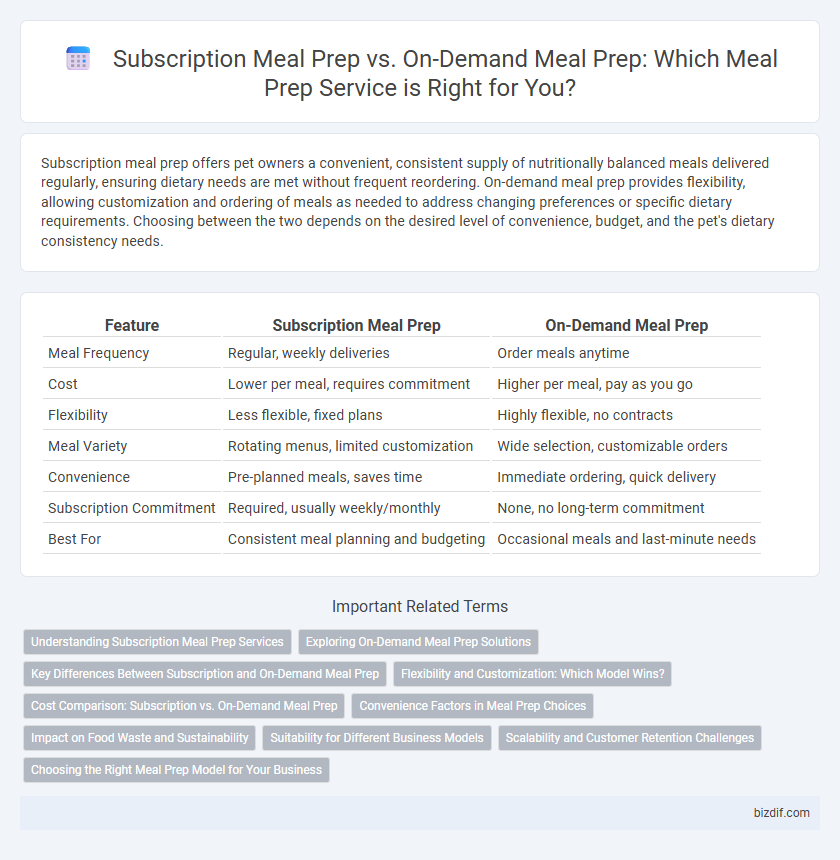 Subscription Meal Prep vs. On-Demand Meal Prep: Which Meal Prep Service is Right for You?

Subscription meal prep offers pet owners a convenient, consistent supply of nutritionally balanced meals delivered regularly, ensuring dietary needs are met without frequent reordering. On-demand meal prep provides flexibility, allowing customization and ordering of meals as needed to address changing preferences or specific dietary requirements. Choosing between the two depends on the desired level of convenience, budget, and the pet's dietary consistency needs.

| Feature | Subscription Meal Prep | On-Demand Meal Prep |
|---|---|---|
| Meal Frequency | Regular, weekly deliveries | Order meals anytime |
| Cost | Lower per meal, requires commitment | Higher per meal, pay as you go |
| Flexibility | Less flexible, fixed plans | Highly flexible, no contracts |
| Meal Variety | Rotating menus, limited customization | Wide selection, customizable orders |
| Convenience | Pre-planned meals, saves time | Immediate ordering, quick delivery |
| Subscription Commitment | Required, usually weekly/monthly | None, no long-term commitment |
| Best For | Consistent meal planning and budgeting | Occasional meals and last-minute needs |

Important Related Terms

Understanding Subscription Meal Prep Services
Exploring On-Demand Meal Prep Solutions
Key Differences Between Subscription and On-Demand Meal Prep
Flexibility and Customization: Which Model Wins?
Cost Comparison: Subscription vs. On-Demand Meal Prep
Convenience Factors in Meal Prep Choices
Impact on Food Waste and Sustainability
Suitability for Different Business Models
Scalability and Customer Retention Challenges
Choosing the Right Meal Prep Model for Your Business

bizdif.com