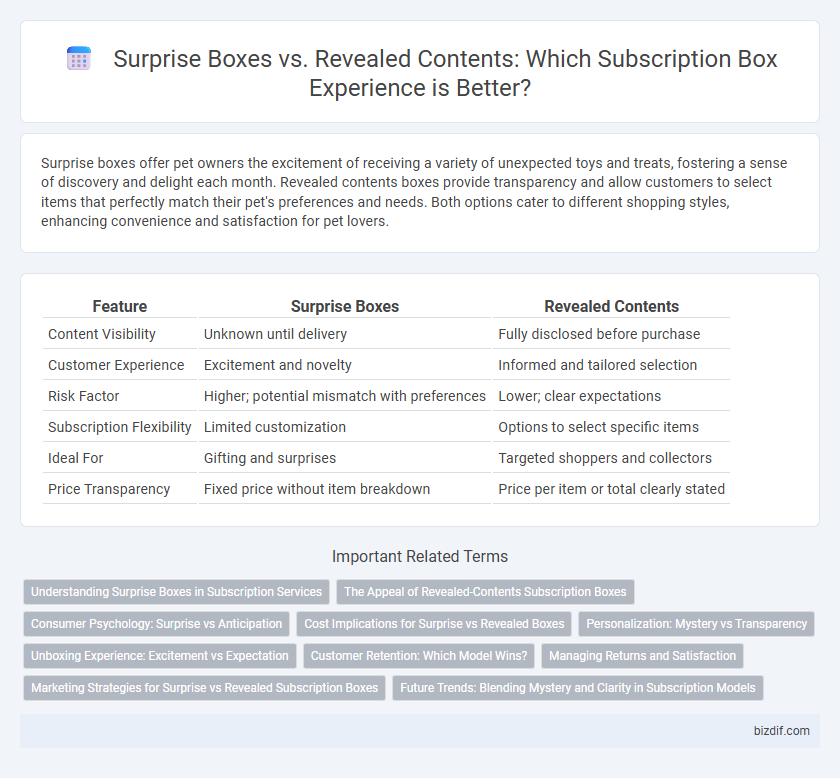 Surprise Boxes vs. Revealed Contents: Which Subscription Box Experience is Better?

Surprise boxes offer pet owners the excitement of receiving a variety of unexpected toys and treats, fostering a sense of discovery and delight each month. Revealed contents boxes provide transparency and allow customers to select items that perfectly match their pet's preferences and needs. Both options cater to different shopping styles, enhancing convenience and satisfaction for pet lovers.

| Feature | Surprise Boxes | Revealed Contents |
|---|---|---|
| Content Visibility | Unknown until delivery | Fully disclosed before purchase |
| Customer Experience | Excitement and novelty | Informed and tailored selection |
| Risk Factor | Higher; potential mismatch with preferences | Lower; clear expectations |
| Subscription Flexibility | Limited customization | Options to select specific items |
| Ideal For | Gifting and surprises | Targeted shoppers and collectors |
| Price Transparency | Fixed price without item breakdown | Price per item or total clearly stated |

Important Related Terms

Understanding Surprise Boxes in Subscription Services
The Appeal of Revealed-Contents Subscription Boxes
Consumer Psychology: Surprise vs Anticipation
Cost Implications for Surprise vs Revealed Boxes
Personalization: Mystery vs Transparency
Unboxing Experience: Excitement vs Expectation
Customer Retention: Which Model Wins?
Managing Returns and Satisfaction
Marketing Strategies for Surprise vs Revealed Subscription Boxes
Future Trends: Blending Mystery and Clarity in Subscription Models

bizdif.com