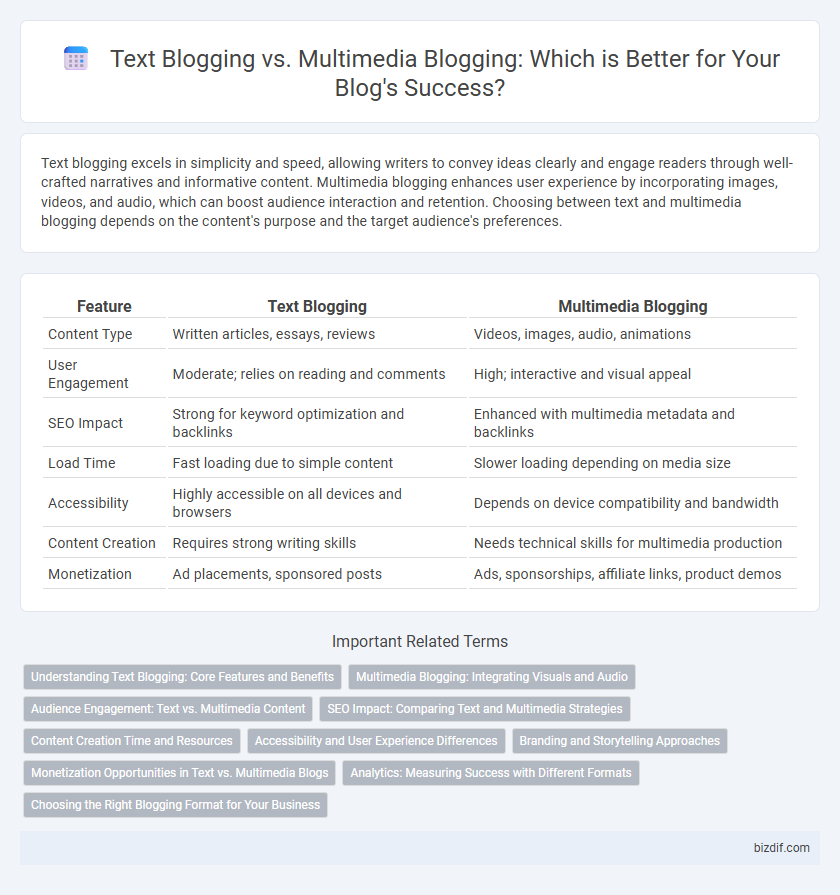 Text Blogging vs. Multimedia Blogging: Which is Better for Your Blog's Success?

Text blogging excels in simplicity and speed, allowing writers to convey ideas clearly and engage readers through well-crafted narratives and informative content. Multimedia blogging enhances user experience by incorporating images, videos, and audio, which can boost audience interaction and retention. Choosing between text and multimedia blogging depends on the content's purpose and the target audience's preferences.

| Feature | Text Blogging | Multimedia Blogging |
|---|---|---|
| Content Type | Written articles, essays, reviews | Videos, images, audio, animations |
| User Engagement | Moderate; relies on reading and comments | High; interactive and visual appeal |
| SEO Impact | Strong for keyword optimization and backlinks | Enhanced with multimedia metadata and backlinks |
| Load Time | Fast loading due to simple content | Slower loading depending on media size |
| Accessibility | Highly accessible on all devices and browsers | Depends on device compatibility and bandwidth |
| Content Creation | Requires strong writing skills | Needs technical skills for multimedia production |
| Monetization | Ad placements, sponsored posts | Ads, sponsorships, affiliate links, product demos |

Important Related Terms

Understanding Text Blogging: Core Features and Benefits
Multimedia Blogging: Integrating Visuals and Audio
Audience Engagement: Text vs. Multimedia Content
SEO Impact: Comparing Text and Multimedia Strategies
Content Creation Time and Resources
Accessibility and User Experience Differences
Branding and Storytelling Approaches
Monetization Opportunities in Text vs. Multimedia Blogs
Analytics: Measuring Success with Different Formats
Choosing the Right Blogging Format for Your Business

bizdif.com