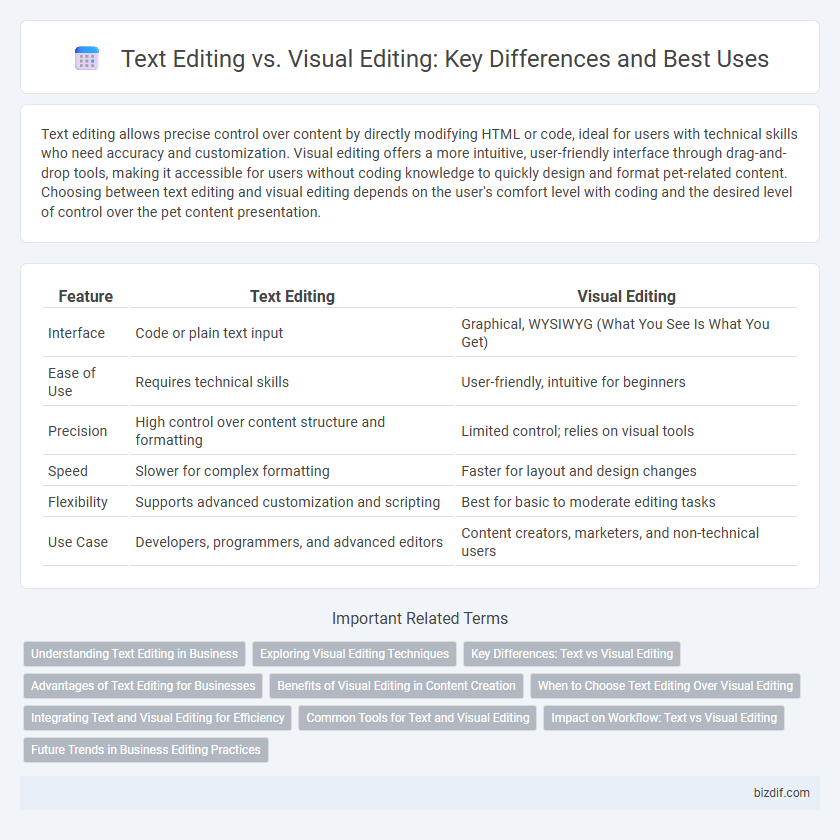 Text Editing vs. Visual Editing: Key Differences and Best Uses

Text editing allows precise control over content by directly modifying HTML or code, ideal for users with technical skills who need accuracy and customization. Visual editing offers a more intuitive, user-friendly interface through drag-and-drop tools, making it accessible for users without coding knowledge to quickly design and format pet-related content. Choosing between text editing and visual editing depends on the user's comfort level with coding and the desired level of control over the pet content presentation.

| Feature | Text Editing | Visual Editing |
|---|---|---|
| Interface | Code or plain text input | Graphical, WYSIWYG (What You See Is What You Get) |
| Ease of Use | Requires technical skills | User-friendly, intuitive for beginners |
| Precision | High control over content structure and formatting | Limited control; relies on visual tools |
| Speed | Slower for complex formatting | Faster for layout and design changes |
| Flexibility | Supports advanced customization and scripting | Best for basic to moderate editing tasks |
| Use Case | Developers, programmers, and advanced editors | Content creators, marketers, and non-technical users |

Important Related Terms

Understanding Text Editing in Business
Exploring Visual Editing Techniques
Key Differences: Text vs Visual Editing
Advantages of Text Editing for Businesses
Benefits of Visual Editing in Content Creation
When to Choose Text Editing Over Visual Editing
Integrating Text and Visual Editing for Efficiency
Common Tools for Text and Visual Editing
Impact on Workflow: Text vs Visual Editing
Future Trends in Business Editing Practices

bizdif.com