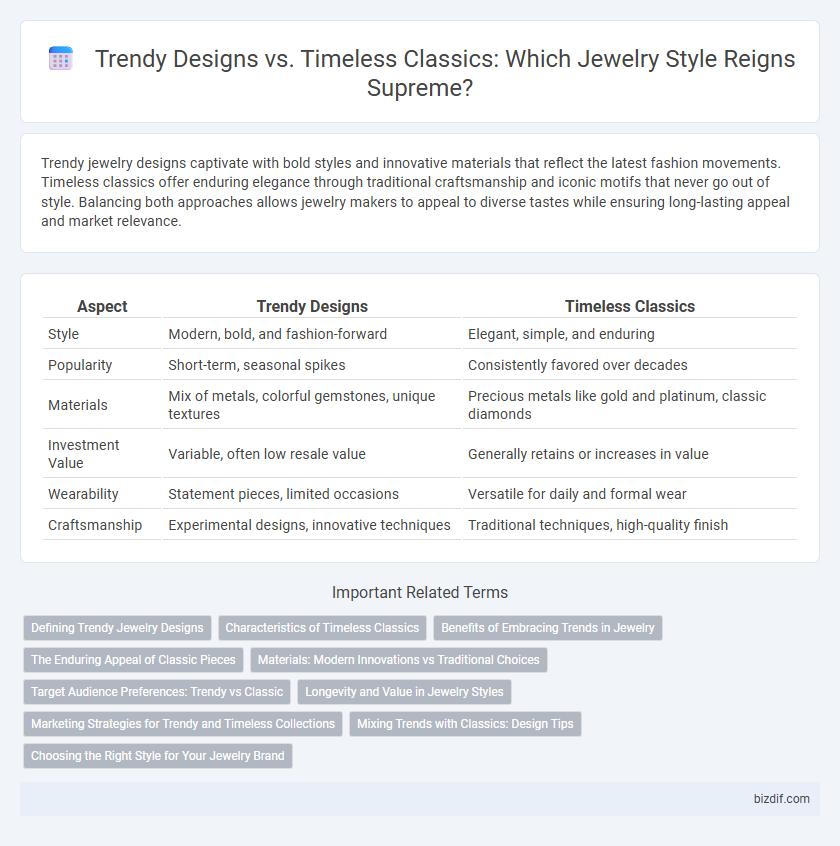 Trendy Designs vs. Timeless Classics: Which Jewelry Style Reigns Supreme?

Trendy jewelry designs captivate with bold styles and innovative materials that reflect the latest fashion movements. Timeless classics offer enduring elegance through traditional craftsmanship and iconic motifs that never go out of style. Balancing both approaches allows jewelry makers to appeal to diverse tastes while ensuring long-lasting appeal and market relevance.

| Aspect | Trendy Designs | Timeless Classics |
|---|---|---|
| Style | Modern, bold, and fashion-forward | Elegant, simple, and enduring |
| Popularity | Short-term, seasonal spikes | Consistently favored over decades |
| Materials | Mix of metals, colorful gemstones, unique textures | Precious metals like gold and platinum, classic diamonds |
| Investment Value | Variable, often low resale value | Generally retains or increases in value |
| Wearability | Statement pieces, limited occasions | Versatile for daily and formal wear |
| Craftsmanship | Experimental designs, innovative techniques | Traditional techniques, high-quality finish |

Important Related Terms

Defining Trendy Jewelry Designs
Characteristics of Timeless Classics
Benefits of Embracing Trends in Jewelry
The Enduring Appeal of Classic Pieces
Materials: Modern Innovations vs Traditional Choices
Target Audience Preferences: Trendy vs Classic
Longevity and Value in Jewelry Styles
Marketing Strategies for Trendy and Timeless Collections
Mixing Trends with Classics: Design Tips
Choosing the Right Style for Your Jewelry Brand

bizdif.com