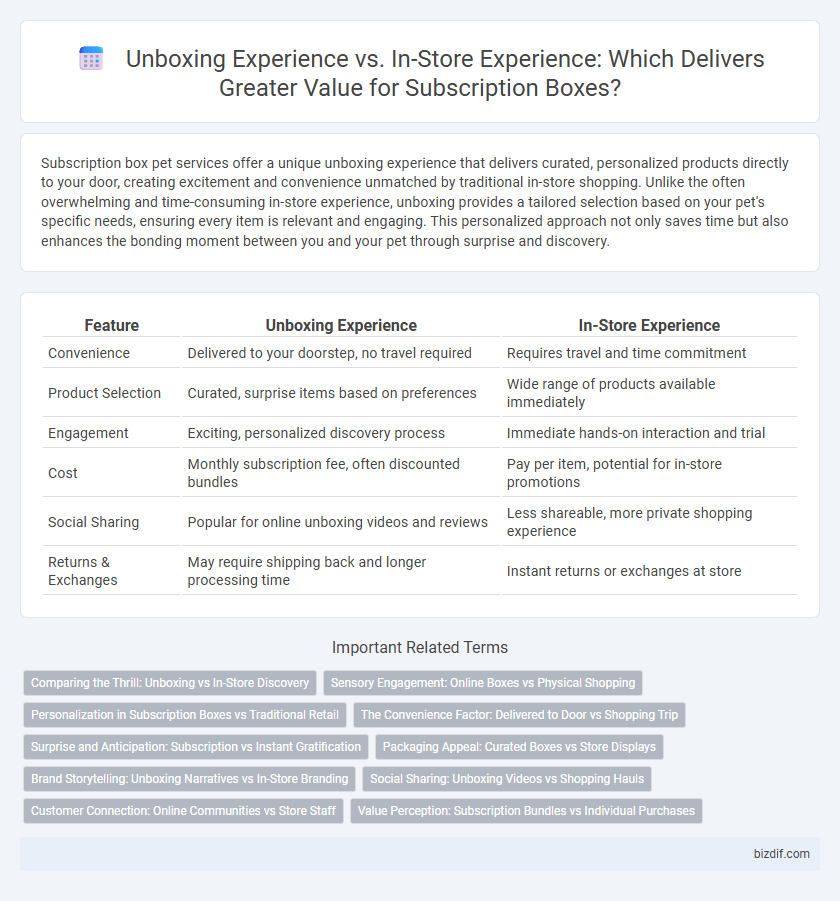 Unboxing Experience vs. In-Store Experience: Which Delivers Greater Value for Subscription Boxes?

Subscription box pet services offer a unique unboxing experience that delivers curated, personalized products directly to your door, creating excitement and convenience unmatched by traditional in-store shopping. Unlike the often overwhelming and time-consuming in-store experience, unboxing provides a tailored selection based on your pet's specific needs, ensuring every item is relevant and engaging. This personalized approach not only saves time but also enhances the bonding moment between you and your pet through surprise and discovery.

| Feature | Unboxing Experience | In-Store Experience |
|---|---|---|
| Convenience | Delivered to your doorstep, no travel required | Requires travel and time commitment |
| Product Selection | Curated, surprise items based on preferences | Wide range of products available immediately |
| Engagement | Exciting, personalized discovery process | Immediate hands-on interaction and trial |
| Cost | Monthly subscription fee, often discounted bundles | Pay per item, potential for in-store promotions |
| Social Sharing | Popular for online unboxing videos and reviews | Less shareable, more private shopping experience |
| Returns & Exchanges | May require shipping back and longer processing time | Instant returns or exchanges at store |

Important Related Terms

Comparing the Thrill: Unboxing vs In-Store Discovery
Sensory Engagement: Online Boxes vs Physical Shopping
Personalization in Subscription Boxes vs Traditional Retail
The Convenience Factor: Delivered to Door vs Shopping Trip
Surprise and Anticipation: Subscription vs Instant Gratification
Packaging Appeal: Curated Boxes vs Store Displays
Brand Storytelling: Unboxing Narratives vs In-Store Branding
Social Sharing: Unboxing Videos vs Shopping Hauls
Customer Connection: Online Communities vs Store Staff
Value Perception: Subscription Bundles vs Individual Purchases

bizdif.com