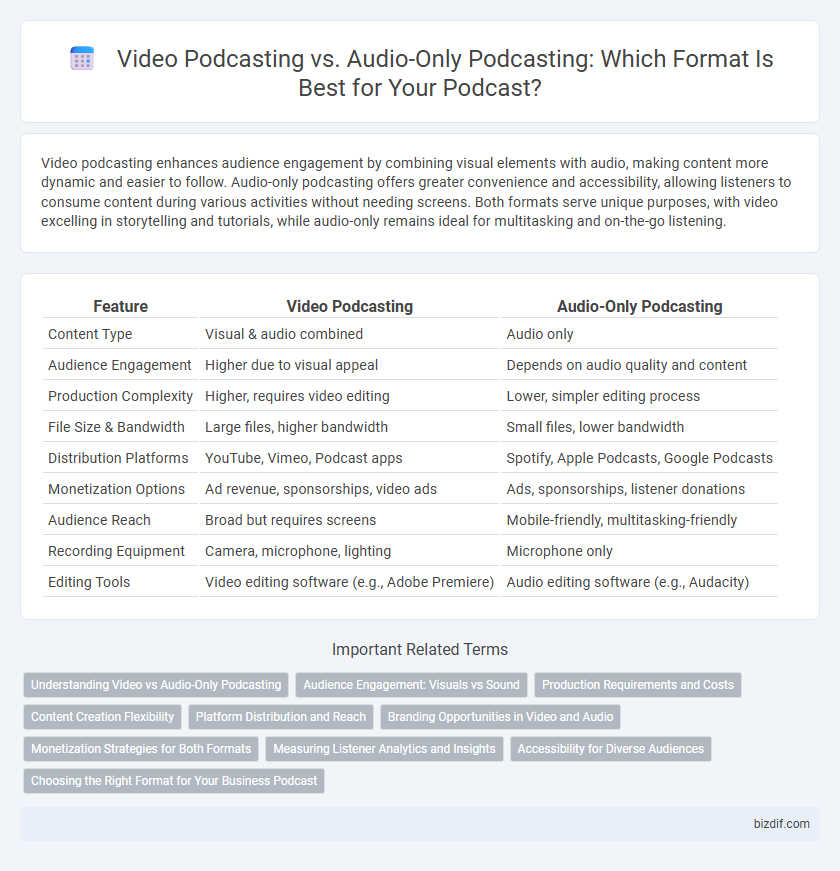 Video Podcasting vs. Audio-Only Podcasting: Which Format Is Best for Your Podcast?

Video podcasting enhances audience engagement by combining visual elements with audio, making content more dynamic and easier to follow. Audio-only podcasting offers greater convenience and accessibility, allowing listeners to consume content during various activities without needing screens. Both formats serve unique purposes, with video excelling in storytelling and tutorials, while audio-only remains ideal for multitasking and on-the-go listening.

| Feature | Video Podcasting | Audio-Only Podcasting |
|---|---|---|
| Content Type | Visual & audio combined | Audio only |
| Audience Engagement | Higher due to visual appeal | Depends on audio quality and content |
| Production Complexity | Higher, requires video editing | Lower, simpler editing process |
| File Size & Bandwidth | Large files, higher bandwidth | Small files, lower bandwidth |
| Distribution Platforms | YouTube, Vimeo, Podcast apps | Spotify, Apple Podcasts, Google Podcasts |
| Monetization Options | Ad revenue, sponsorships, video ads | Ads, sponsorships, listener donations |
| Audience Reach | Broad but requires screens | Mobile-friendly, multitasking-friendly |
| Recording Equipment | Camera, microphone, lighting | Microphone only |
| Editing Tools | Video editing software (e.g., Adobe Premiere) | Audio editing software (e.g., Audacity) |

Important Related Terms

Understanding Video vs Audio-Only Podcasting
Audience Engagement: Visuals vs Sound
Production Requirements and Costs
Content Creation Flexibility
Platform Distribution and Reach
Branding Opportunities in Video and Audio
Monetization Strategies for Both Formats
Measuring Listener Analytics and Insights
Accessibility for Diverse Audiences
Choosing the Right Format for Your Business Podcast

bizdif.com