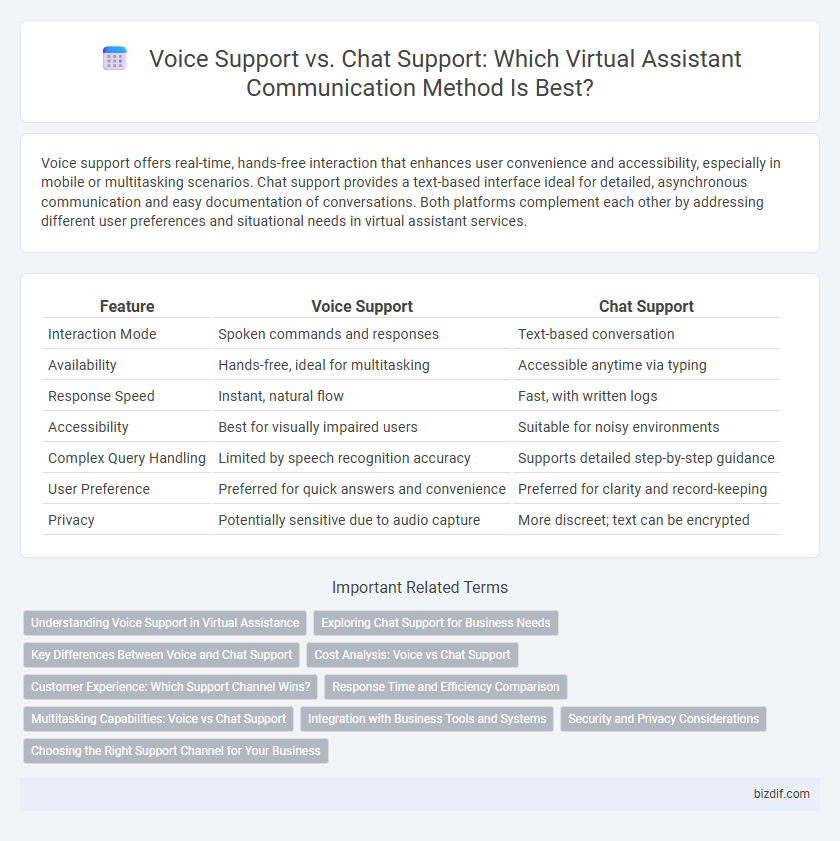 Voice Support vs. Chat Support: Which Virtual Assistant Communication Method Is Best?

Voice support offers real-time, hands-free interaction that enhances user convenience and accessibility, especially in mobile or multitasking scenarios. Chat support provides a text-based interface ideal for detailed, asynchronous communication and easy documentation of conversations. Both platforms complement each other by addressing different user preferences and situational needs in virtual assistant services.

| Feature | Voice Support | Chat Support |
|---|---|---|
| Interaction Mode | Spoken commands and responses | Text-based conversation |
| Availability | Hands-free, ideal for multitasking | Accessible anytime via typing |
| Response Speed | Instant, natural flow | Fast, with written logs |
| Accessibility | Best for visually impaired users | Suitable for noisy environments |
| Complex Query Handling | Limited by speech recognition accuracy | Supports detailed step-by-step guidance |
| User Preference | Preferred for quick answers and convenience | Preferred for clarity and record-keeping |
| Privacy | Potentially sensitive due to audio capture | More discreet; text can be encrypted |

Important Related Terms

Understanding Voice Support in Virtual Assistance
Exploring Chat Support for Business Needs
Key Differences Between Voice and Chat Support
Cost Analysis: Voice vs Chat Support
Customer Experience: Which Support Channel Wins?
Response Time and Efficiency Comparison
Multitasking Capabilities: Voice vs Chat Support
Integration with Business Tools and Systems
Security and Privacy Considerations
Choosing the Right Support Channel for Your Business

bizdif.com