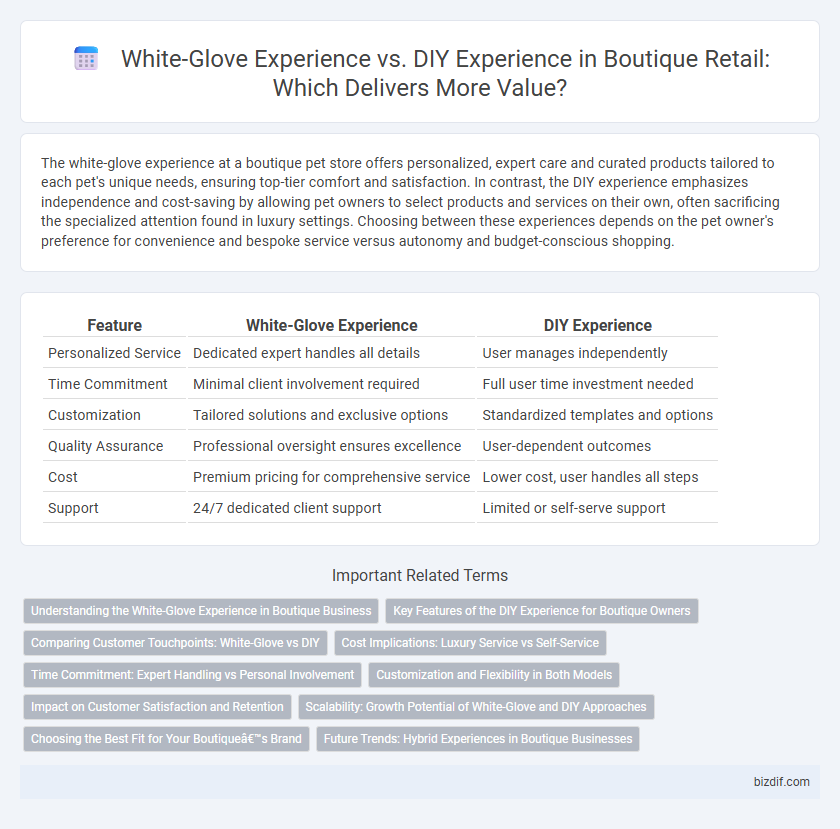 White-Glove Experience vs. DIY Experience in Boutique Retail: Which Delivers More Value?

The white-glove experience at a boutique pet store offers personalized, expert care and curated products tailored to each pet's unique needs, ensuring top-tier comfort and satisfaction. In contrast, the DIY experience emphasizes independence and cost-saving by allowing pet owners to select products and services on their own, often sacrificing the specialized attention found in luxury settings. Choosing between these experiences depends on the pet owner's preference for convenience and bespoke service versus autonomy and budget-conscious shopping.

| Feature | White-Glove Experience | DIY Experience |
|---|---|---|
| Personalized Service | Dedicated expert handles all details | User manages independently |
| Time Commitment | Minimal client involvement required | Full user time investment needed |
| Customization | Tailored solutions and exclusive options | Standardized templates and options |
| Quality Assurance | Professional oversight ensures excellence | User-dependent outcomes |
| Cost | Premium pricing for comprehensive service | Lower cost, user handles all steps |
| Support | 24/7 dedicated client support | Limited or self-serve support |

Important Related Terms

Understanding the White-Glove Experience in Boutique Business
Key Features of the DIY Experience for Boutique Owners
Comparing Customer Touchpoints: White-Glove vs DIY
Cost Implications: Luxury Service vs Self-Service
Time Commitment: Expert Handling vs Personal Involvement
Customization and Flexibility in Both Models
Impact on Customer Satisfaction and Retention
Scalability: Growth Potential of White-Glove and DIY Approaches
Choosing the Best Fit for Your Boutiqueâ€™s Brand
Future Trends: Hybrid Experiences in Boutique Businesses

bizdif.com