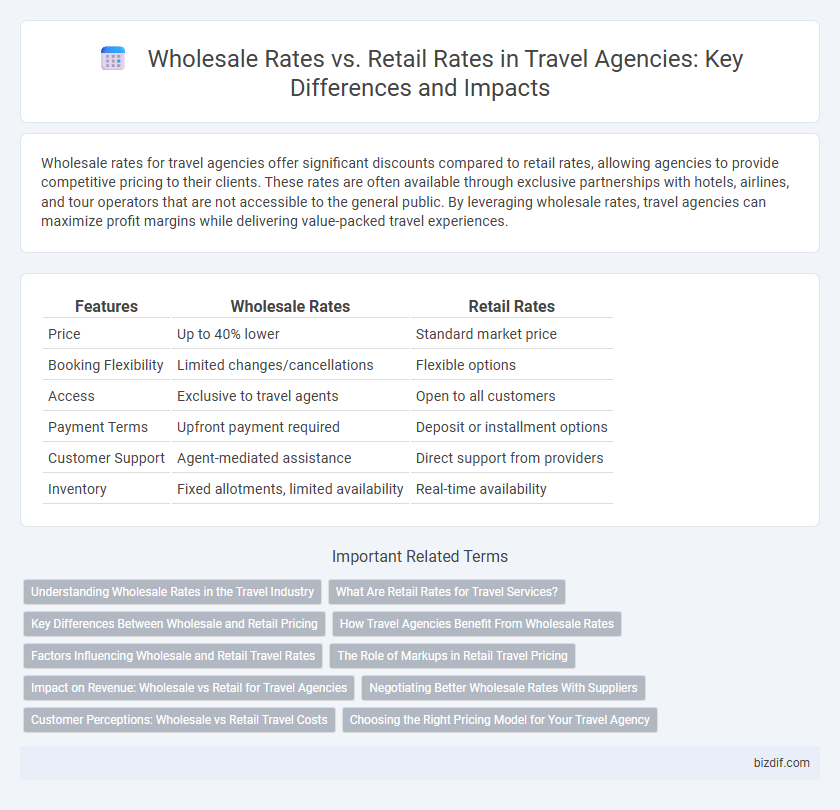 Wholesale Rates vs. Retail Rates in Travel Agencies: Key Differences and Impacts

Wholesale rates for travel agencies offer significant discounts compared to retail rates, allowing agencies to provide competitive pricing to their clients. These rates are often available through exclusive partnerships with hotels, airlines, and tour operators that are not accessible to the general public. By leveraging wholesale rates, travel agencies can maximize profit margins while delivering value-packed travel experiences.

| Features | Wholesale Rates | Retail Rates |
|---|---|---|
| Price | Up to 40% lower | Standard market price |
| Booking Flexibility | Limited changes/cancellations | Flexible options |
| Access | Exclusive to travel agents | Open to all customers |
| Payment Terms | Upfront payment required | Deposit or installment options |
| Customer Support | Agent-mediated assistance | Direct support from providers |
| Inventory | Fixed allotments, limited availability | Real-time availability |

Important Related Terms

Understanding Wholesale Rates in the Travel Industry
What Are Retail Rates for Travel Services?
Key Differences Between Wholesale and Retail Pricing
How Travel Agencies Benefit From Wholesale Rates
Factors Influencing Wholesale and Retail Travel Rates
The Role of Markups in Retail Travel Pricing
Impact on Revenue: Wholesale vs Retail for Travel Agencies
Negotiating Better Wholesale Rates With Suppliers
Customer Perceptions: Wholesale vs Retail Travel Costs
Choosing the Right Pricing Model for Your Travel Agency

bizdif.com