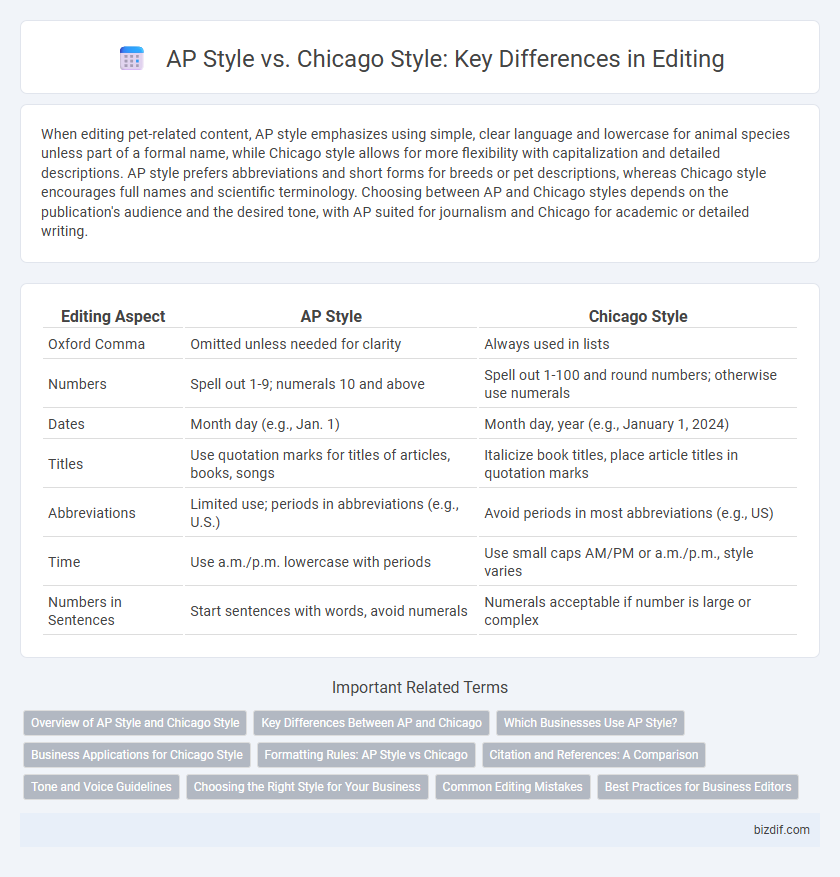 AP Style vs. Chicago Style: Key Differences in Editing

When editing pet-related content, AP style emphasizes using simple, clear language and lowercase for animal species unless part of a formal name, while Chicago style allows for more flexibility with capitalization and detailed descriptions. AP style prefers abbreviations and short forms for breeds or pet descriptions, whereas Chicago style encourages full names and scientific terminology. Choosing between AP and Chicago styles depends on the publication's audience and the desired tone, with AP suited for journalism and Chicago for academic or detailed writing.

| Editing Aspect | AP Style | Chicago Style |
|---|---|---|
| Oxford Comma | Omitted unless needed for clarity | Always used in lists |
| Numbers | Spell out 1-9; numerals 10 and above | Spell out 1-100 and round numbers; otherwise use numerals |
| Dates | Month day (e.g., Jan. 1) | Month day, year (e.g., January 1, 2024) |
| Titles | Use quotation marks for titles of articles, books, songs | Italicize book titles, place article titles in quotation marks |
| Abbreviations | Limited use; periods in abbreviations (e.g., U.S.) | Avoid periods in most abbreviations (e.g., US) |
| Time | Use a.m./p.m. lowercase with periods | Use small caps AM/PM or a.m./p.m., style varies |
| Numbers in Sentences | Start sentences with words, avoid numerals | Numerals acceptable if number is large or complex |

Important Related Terms

Overview of AP Style and Chicago Style
Key Differences Between AP and Chicago
Which Businesses Use AP Style?
Business Applications for Chicago Style
Formatting Rules: AP Style vs Chicago
Citation and References: A Comparison
Tone and Voice Guidelines
Choosing the Right Style for Your Business
Common Editing Mistakes
Best Practices for Business Editors

bizdif.com