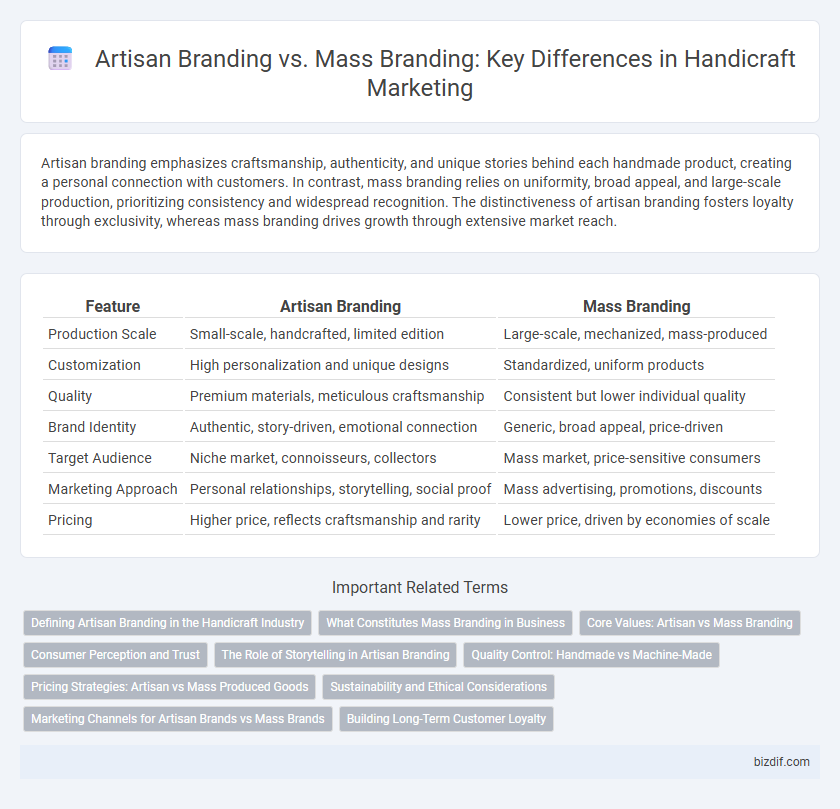 Artisan Branding vs. Mass Branding: Key Differences in Handicraft Marketing

Artisan branding emphasizes craftsmanship, authenticity, and unique stories behind each handmade product, creating a personal connection with customers. In contrast, mass branding relies on uniformity, broad appeal, and large-scale production, prioritizing consistency and widespread recognition. The distinctiveness of artisan branding fosters loyalty through exclusivity, whereas mass branding drives growth through extensive market reach.

| Feature | Artisan Branding | Mass Branding |
|---|---|---|
| Production Scale | Small-scale, handcrafted, limited edition | Large-scale, mechanized, mass-produced |
| Customization | High personalization and unique designs | Standardized, uniform products |
| Quality | Premium materials, meticulous craftsmanship | Consistent but lower individual quality |
| Brand Identity | Authentic, story-driven, emotional connection | Generic, broad appeal, price-driven |
| Target Audience | Niche market, connoisseurs, collectors | Mass market, price-sensitive consumers |
| Marketing Approach | Personal relationships, storytelling, social proof | Mass advertising, promotions, discounts |
| Pricing | Higher price, reflects craftsmanship and rarity | Lower price, driven by economies of scale |

Important Related Terms

Defining Artisan Branding in the Handicraft Industry
What Constitutes Mass Branding in Business
Core Values: Artisan vs Mass Branding
Consumer Perception and Trust
The Role of Storytelling in Artisan Branding
Quality Control: Handmade vs Machine-Made
Pricing Strategies: Artisan vs Mass Produced Goods
Sustainability and Ethical Considerations
Marketing Channels for Artisan Brands vs Mass Brands
Building Long-Term Customer Loyalty

bizdif.com