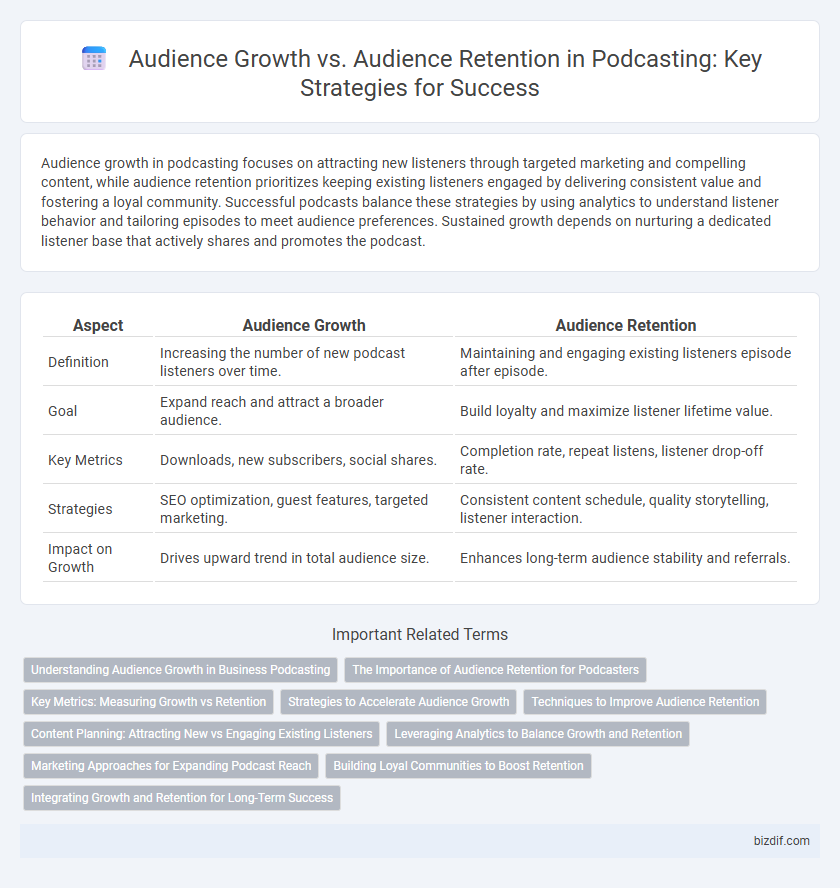 Audience Growth vs. Audience Retention in Podcasting: Key Strategies for Success

Audience growth in podcasting focuses on attracting new listeners through targeted marketing and compelling content, while audience retention prioritizes keeping existing listeners engaged by delivering consistent value and fostering a loyal community. Successful podcasts balance these strategies by using analytics to understand listener behavior and tailoring episodes to meet audience preferences. Sustained growth depends on nurturing a dedicated listener base that actively shares and promotes the podcast.

| Aspect | Audience Growth | Audience Retention |
|---|---|---|
| Definition | Increasing the number of new podcast listeners over time. | Maintaining and engaging existing listeners episode after episode. |
| Goal | Expand reach and attract a broader audience. | Build loyalty and maximize listener lifetime value. |
| Key Metrics | Downloads, new subscribers, social shares. | Completion rate, repeat listens, listener drop-off rate. |
| Strategies | SEO optimization, guest features, targeted marketing. | Consistent content schedule, quality storytelling, listener interaction. |
| Impact on Growth | Drives upward trend in total audience size. | Enhances long-term audience stability and referrals. |

Important Related Terms

Understanding Audience Growth in Business Podcasting
The Importance of Audience Retention for Podcasters
Key Metrics: Measuring Growth vs Retention
Strategies to Accelerate Audience Growth
Techniques to Improve Audience Retention
Content Planning: Attracting New vs Engaging Existing Listeners
Leveraging Analytics to Balance Growth and Retention
Marketing Approaches for Expanding Podcast Reach
Building Loyal Communities to Boost Retention
Integrating Growth and Retention for Long-Term Success

bizdif.com