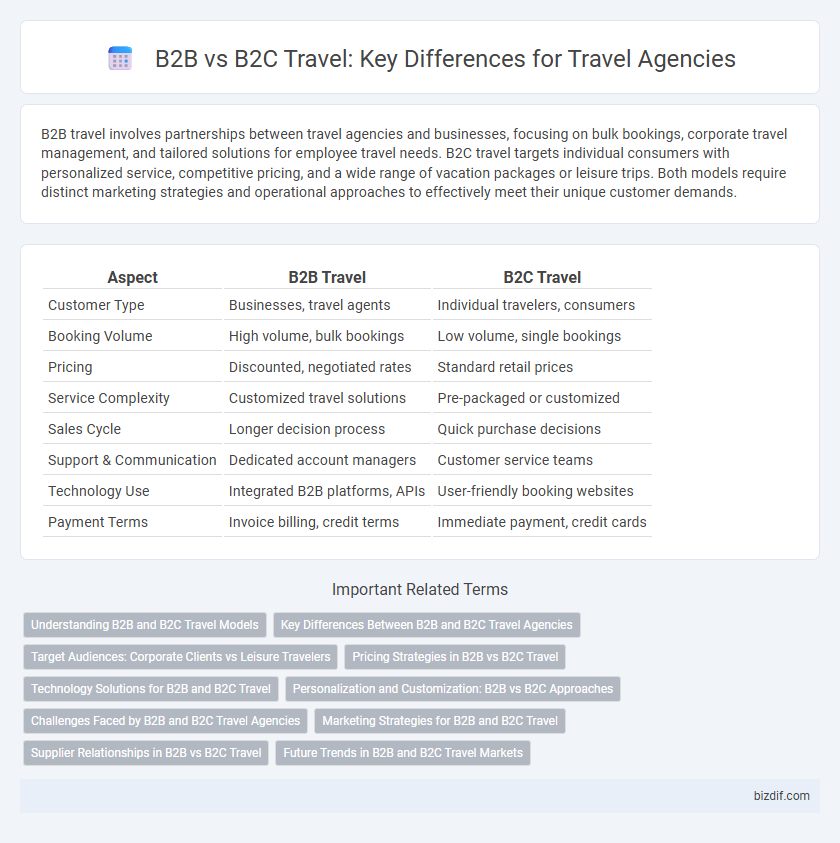 B2B vs B2C Travel: Key Differences for Travel Agencies

B2B travel involves partnerships between travel agencies and businesses, focusing on bulk bookings, corporate travel management, and tailored solutions for employee travel needs. B2C travel targets individual consumers with personalized service, competitive pricing, and a wide range of vacation packages or leisure trips. Both models require distinct marketing strategies and operational approaches to effectively meet their unique customer demands.

| Aspect | B2B Travel | B2C Travel |
|---|---|---|
| Customer Type | Businesses, travel agents | Individual travelers, consumers |
| Booking Volume | High volume, bulk bookings | Low volume, single bookings |
| Pricing | Discounted, negotiated rates | Standard retail prices |
| Service Complexity | Customized travel solutions | Pre-packaged or customized |
| Sales Cycle | Longer decision process | Quick purchase decisions |
| Support & Communication | Dedicated account managers | Customer service teams |
| Technology Use | Integrated B2B platforms, APIs | User-friendly booking websites |
| Payment Terms | Invoice billing, credit terms | Immediate payment, credit cards |

Important Related Terms

Understanding B2B and B2C Travel Models
Key Differences Between B2B and B2C Travel Agencies
Target Audiences: Corporate Clients vs Leisure Travelers
Pricing Strategies in B2B vs B2C Travel
Technology Solutions for B2B and B2C Travel
Personalization and Customization: B2B vs B2C Approaches
Challenges Faced by B2B and B2C Travel Agencies
Marketing Strategies for B2B and B2C Travel
Supplier Relationships in B2B vs B2C Travel
Future Trends in B2B and B2C Travel Markets

bizdif.com