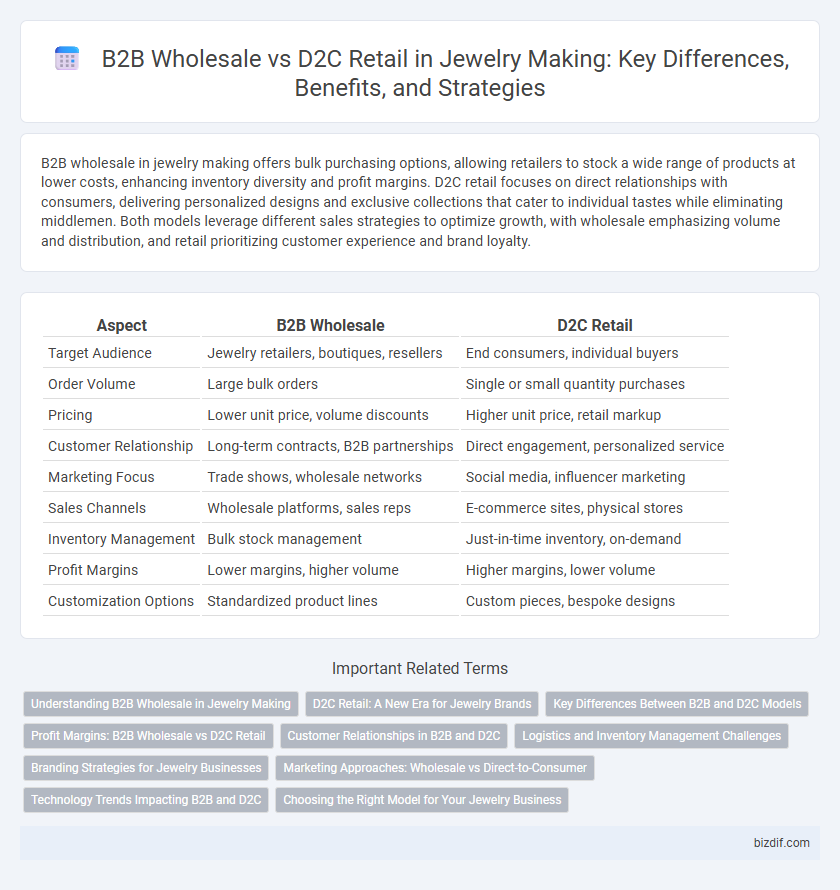 B2B Wholesale vs D2C Retail in Jewelry Making: Key Differences, Benefits, and Strategies

B2B wholesale in jewelry making offers bulk purchasing options, allowing retailers to stock a wide range of products at lower costs, enhancing inventory diversity and profit margins. D2C retail focuses on direct relationships with consumers, delivering personalized designs and exclusive collections that cater to individual tastes while eliminating middlemen. Both models leverage different sales strategies to optimize growth, with wholesale emphasizing volume and distribution, and retail prioritizing customer experience and brand loyalty.

| Aspect | B2B Wholesale | D2C Retail |
|---|---|---|
| Target Audience | Jewelry retailers, boutiques, resellers | End consumers, individual buyers |
| Order Volume | Large bulk orders | Single or small quantity purchases |
| Pricing | Lower unit price, volume discounts | Higher unit price, retail markup |
| Customer Relationship | Long-term contracts, B2B partnerships | Direct engagement, personalized service |
| Marketing Focus | Trade shows, wholesale networks | Social media, influencer marketing |
| Sales Channels | Wholesale platforms, sales reps | E-commerce sites, physical stores |
| Inventory Management | Bulk stock management | Just-in-time inventory, on-demand |
| Profit Margins | Lower margins, higher volume | Higher margins, lower volume |
| Customization Options | Standardized product lines | Custom pieces, bespoke designs |

Important Related Terms

Understanding B2B Wholesale in Jewelry Making
D2C Retail: A New Era for Jewelry Brands
Key Differences Between B2B and D2C Models
Profit Margins: B2B Wholesale vs D2C Retail
Customer Relationships in B2B and D2C
Logistics and Inventory Management Challenges
Branding Strategies for Jewelry Businesses
Marketing Approaches: Wholesale vs Direct-to-Consumer
Technology Trends Impacting B2B and D2C
Choosing the Right Model for Your Jewelry Business

bizdif.com