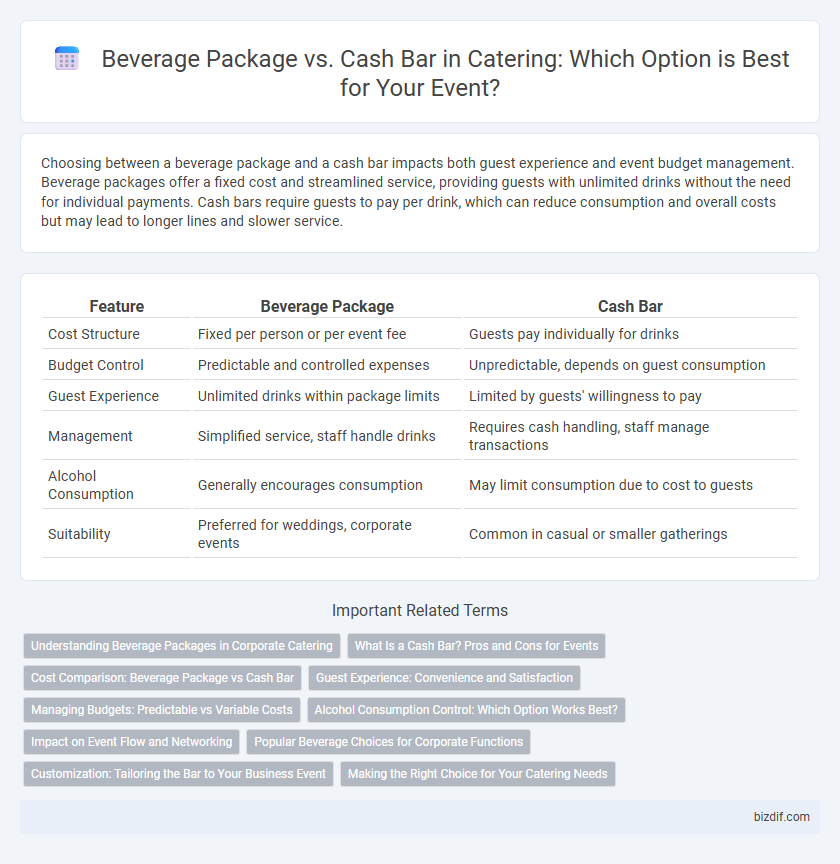 Beverage Package vs. Cash Bar in Catering: Which Option is Best for Your Event?

Choosing between a beverage package and a cash bar impacts both guest experience and event budget management. Beverage packages offer a fixed cost and streamlined service, providing guests with unlimited drinks without the need for individual payments. Cash bars require guests to pay per drink, which can reduce consumption and overall costs but may lead to longer lines and slower service.

| Feature | Beverage Package | Cash Bar |
|---|---|---|
| Cost Structure | Fixed per person or per event fee | Guests pay individually for drinks |
| Budget Control | Predictable and controlled expenses | Unpredictable, depends on guest consumption |
| Guest Experience | Unlimited drinks within package limits | Limited by guests' willingness to pay |
| Management | Simplified service, staff handle drinks | Requires cash handling, staff manage transactions |
| Alcohol Consumption | Generally encourages consumption | May limit consumption due to cost to guests |
| Suitability | Preferred for weddings, corporate events | Common in casual or smaller gatherings |

Important Related Terms

Understanding Beverage Packages in Corporate Catering
What Is a Cash Bar? Pros and Cons for Events
Cost Comparison: Beverage Package vs Cash Bar
Guest Experience: Convenience and Satisfaction
Managing Budgets: Predictable vs Variable Costs
Alcohol Consumption Control: Which Option Works Best?
Impact on Event Flow and Networking
Popular Beverage Choices for Corporate Functions
Customization: Tailoring the Bar to Your Business Event
Making the Right Choice for Your Catering Needs

bizdif.com