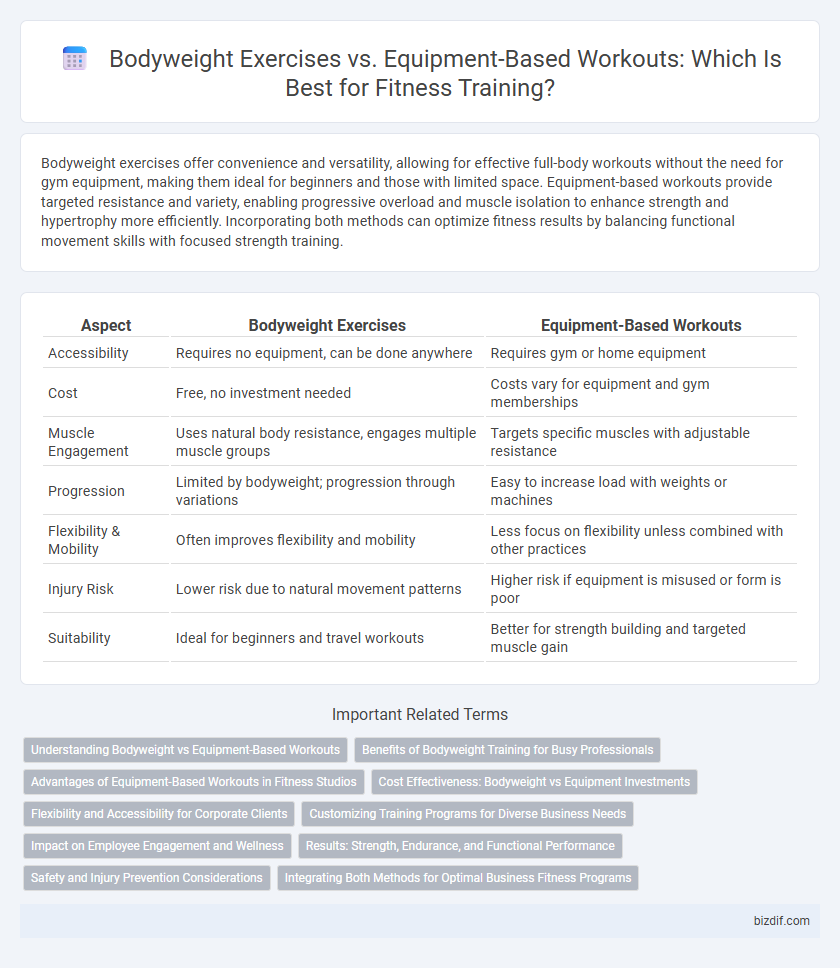 Bodyweight Exercises vs. Equipment-Based Workouts: Which Is Best for Fitness Training?

Bodyweight exercises offer convenience and versatility, allowing for effective full-body workouts without the need for gym equipment, making them ideal for beginners and those with limited space. Equipment-based workouts provide targeted resistance and variety, enabling progressive overload and muscle isolation to enhance strength and hypertrophy more efficiently. Incorporating both methods can optimize fitness results by balancing functional movement skills with focused strength training.

| Aspect | Bodyweight Exercises | Equipment-Based Workouts |
|---|---|---|
| Accessibility | Requires no equipment, can be done anywhere | Requires gym or home equipment |
| Cost | Free, no investment needed | Costs vary for equipment and gym memberships |
| Muscle Engagement | Uses natural body resistance, engages multiple muscle groups | Targets specific muscles with adjustable resistance |
| Progression | Limited by bodyweight; progression through variations | Easy to increase load with weights or machines |
| Flexibility & Mobility | Often improves flexibility and mobility | Less focus on flexibility unless combined with other practices |
| Injury Risk | Lower risk due to natural movement patterns | Higher risk if equipment is misused or form is poor |
| Suitability | Ideal for beginners and travel workouts | Better for strength building and targeted muscle gain |

Important Related Terms

Understanding Bodyweight vs Equipment-Based Workouts
Benefits of Bodyweight Training for Busy Professionals
Advantages of Equipment-Based Workouts in Fitness Studios
Cost Effectiveness: Bodyweight vs Equipment Investments
Flexibility and Accessibility for Corporate Clients
Customizing Training Programs for Diverse Business Needs
Impact on Employee Engagement and Wellness
Results: Strength, Endurance, and Functional Performance
Safety and Injury Prevention Considerations
Integrating Both Methods for Optimal Business Fitness Programs

bizdif.com