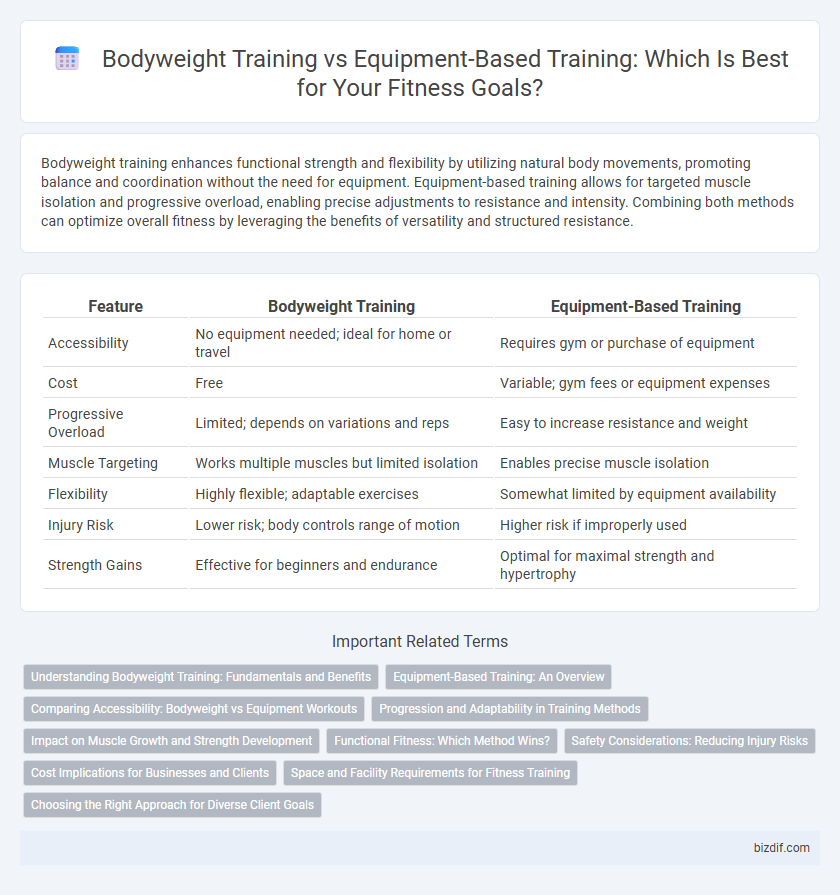 Bodyweight Training vs Equipment-Based Training: Which Is Best for Your Fitness Goals?

Bodyweight training enhances functional strength and flexibility by utilizing natural body movements, promoting balance and coordination without the need for equipment. Equipment-based training allows for targeted muscle isolation and progressive overload, enabling precise adjustments to resistance and intensity. Combining both methods can optimize overall fitness by leveraging the benefits of versatility and structured resistance.

| Feature | Bodyweight Training | Equipment-Based Training |
|---|---|---|
| Accessibility | No equipment needed; ideal for home or travel | Requires gym or purchase of equipment |
| Cost | Free | Variable; gym fees or equipment expenses |
| Progressive Overload | Limited; depends on variations and reps | Easy to increase resistance and weight |
| Muscle Targeting | Works multiple muscles but limited isolation | Enables precise muscle isolation |
| Flexibility | Highly flexible; adaptable exercises | Somewhat limited by equipment availability |
| Injury Risk | Lower risk; body controls range of motion | Higher risk if improperly used |
| Strength Gains | Effective for beginners and endurance | Optimal for maximal strength and hypertrophy |

Important Related Terms

Understanding Bodyweight Training: Fundamentals and Benefits
Equipment-Based Training: An Overview
Comparing Accessibility: Bodyweight vs Equipment Workouts
Progression and Adaptability in Training Methods
Impact on Muscle Growth and Strength Development
Functional Fitness: Which Method Wins?
Safety Considerations: Reducing Injury Risks
Cost Implications for Businesses and Clients
Space and Facility Requirements for Fitness Training
Choosing the Right Approach for Diverse Client Goals

bizdif.com