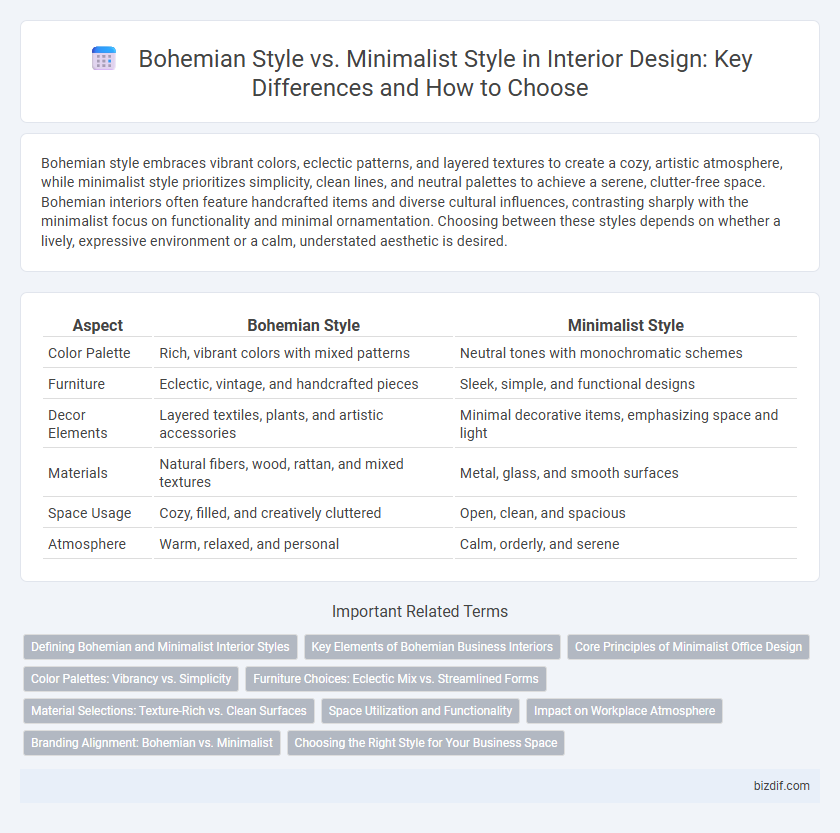 Bohemian Style vs. Minimalist Style in Interior Design: Key Differences and How to Choose

Bohemian style embraces vibrant colors, eclectic patterns, and layered textures to create a cozy, artistic atmosphere, while minimalist style prioritizes simplicity, clean lines, and neutral palettes to achieve a serene, clutter-free space. Bohemian interiors often feature handcrafted items and diverse cultural influences, contrasting sharply with the minimalist focus on functionality and minimal ornamentation. Choosing between these styles depends on whether a lively, expressive environment or a calm, understated aesthetic is desired.

| Aspect | Bohemian Style | Minimalist Style |
|---|---|---|
| Color Palette | Rich, vibrant colors with mixed patterns | Neutral tones with monochromatic schemes |
| Furniture | Eclectic, vintage, and handcrafted pieces | Sleek, simple, and functional designs |
| Decor Elements | Layered textiles, plants, and artistic accessories | Minimal decorative items, emphasizing space and light |
| Materials | Natural fibers, wood, rattan, and mixed textures | Metal, glass, and smooth surfaces |
| Space Usage | Cozy, filled, and creatively cluttered | Open, clean, and spacious |
| Atmosphere | Warm, relaxed, and personal | Calm, orderly, and serene |

Important Related Terms

Defining Bohemian and Minimalist Interior Styles
Key Elements of Bohemian Business Interiors
Core Principles of Minimalist Office Design
Color Palettes: Vibrancy vs. Simplicity
Furniture Choices: Eclectic Mix vs. Streamlined Forms
Material Selections: Texture-Rich vs. Clean Surfaces
Space Utilization and Functionality
Impact on Workplace Atmosphere
Branding Alignment: Bohemian vs. Minimalist
Choosing the Right Style for Your Business Space

bizdif.com