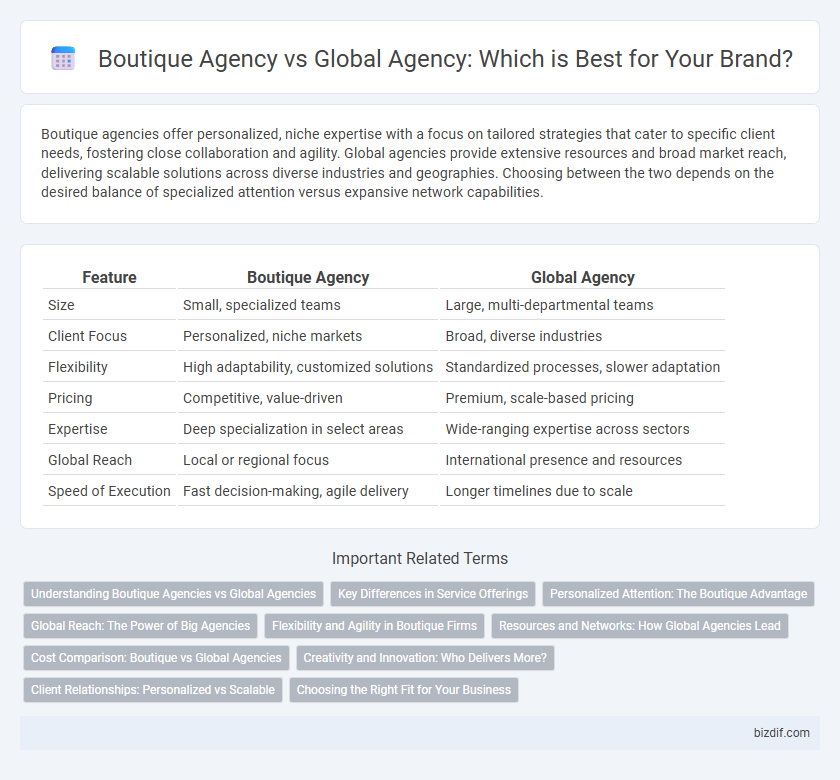 Boutique Agency vs Global Agency: Which is Best for Your Brand?

Boutique agencies offer personalized, niche expertise with a focus on tailored strategies that cater to specific client needs, fostering close collaboration and agility. Global agencies provide extensive resources and broad market reach, delivering scalable solutions across diverse industries and geographies. Choosing between the two depends on the desired balance of specialized attention versus expansive network capabilities.

| Feature | Boutique Agency | Global Agency |
|---|---|---|
| Size | Small, specialized teams | Large, multi-departmental teams |
| Client Focus | Personalized, niche markets | Broad, diverse industries |
| Flexibility | High adaptability, customized solutions | Standardized processes, slower adaptation |
| Pricing | Competitive, value-driven | Premium, scale-based pricing |
| Expertise | Deep specialization in select areas | Wide-ranging expertise across sectors |
| Global Reach | Local or regional focus | International presence and resources |
| Speed of Execution | Fast decision-making, agile delivery | Longer timelines due to scale |

Important Related Terms

Understanding Boutique Agencies vs Global Agencies
Key Differences in Service Offerings
Personalized Attention: The Boutique Advantage
Global Reach: The Power of Big Agencies
Flexibility and Agility in Boutique Firms
Resources and Networks: How Global Agencies Lead
Cost Comparison: Boutique vs Global Agencies
Creativity and Innovation: Who Delivers More?
Client Relationships: Personalized vs Scalable
Choosing the Right Fit for Your Business

bizdif.com