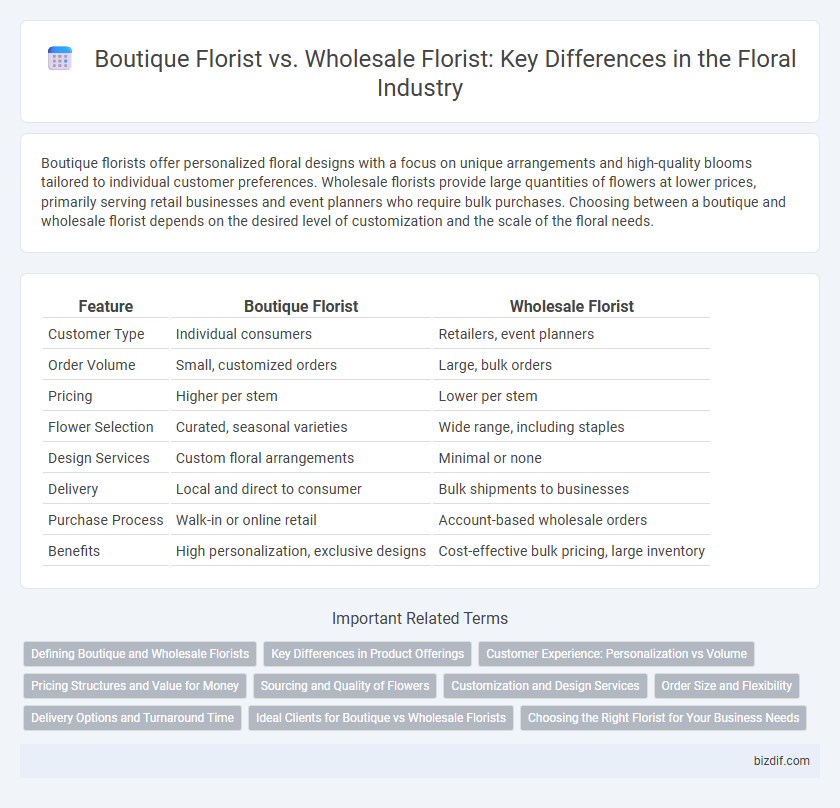 Boutique Florist vs. Wholesale Florist: Key Differences in the Floral Industry

Boutique florists offer personalized floral designs with a focus on unique arrangements and high-quality blooms tailored to individual customer preferences. Wholesale florists provide large quantities of flowers at lower prices, primarily serving retail businesses and event planners who require bulk purchases. Choosing between a boutique and wholesale florist depends on the desired level of customization and the scale of the floral needs.

| Feature | Boutique Florist | Wholesale Florist |
|---|---|---|
| Customer Type | Individual consumers | Retailers, event planners |
| Order Volume | Small, customized orders | Large, bulk orders |
| Pricing | Higher per stem | Lower per stem |
| Flower Selection | Curated, seasonal varieties | Wide range, including staples |
| Design Services | Custom floral arrangements | Minimal or none |
| Delivery | Local and direct to consumer | Bulk shipments to businesses |
| Purchase Process | Walk-in or online retail | Account-based wholesale orders |
| Benefits | High personalization, exclusive designs | Cost-effective bulk pricing, large inventory |

Important Related Terms

Defining Boutique and Wholesale Florists
Key Differences in Product Offerings
Customer Experience: Personalization vs Volume
Pricing Structures and Value for Money
Sourcing and Quality of Flowers
Customization and Design Services
Order Size and Flexibility
Delivery Options and Turnaround Time
Ideal Clients for Boutique vs Wholesale Florists
Choosing the Right Florist for Your Business Needs

bizdif.com