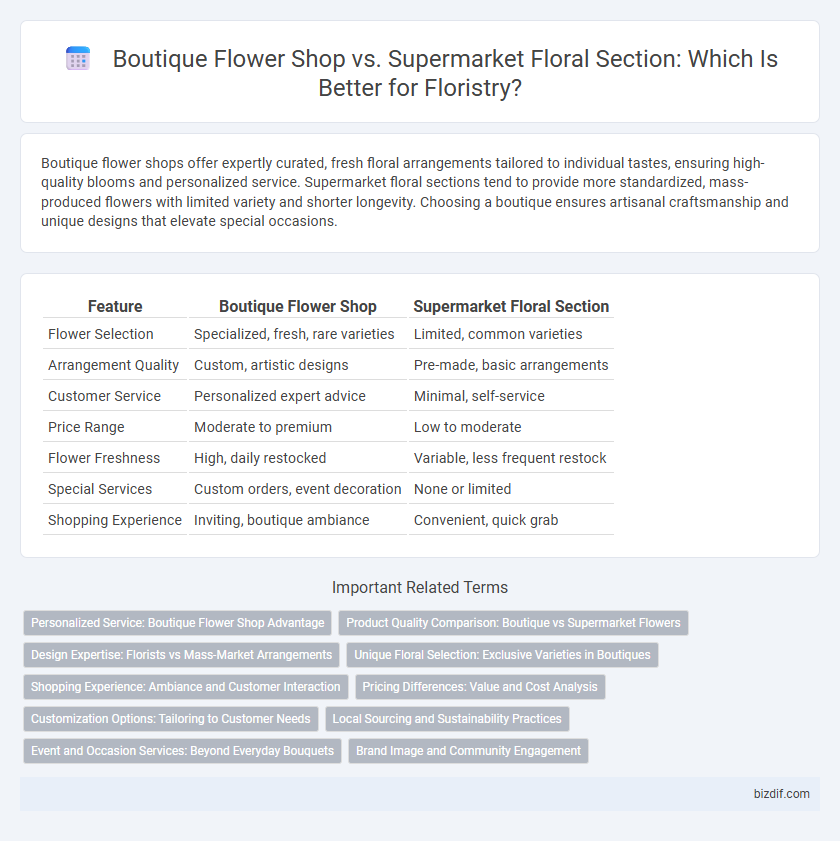 Boutique Flower Shop vs. Supermarket Floral Section: Which Is Better for Floristry?

Boutique flower shops offer expertly curated, fresh floral arrangements tailored to individual tastes, ensuring high-quality blooms and personalized service. Supermarket floral sections tend to provide more standardized, mass-produced flowers with limited variety and shorter longevity. Choosing a boutique ensures artisanal craftsmanship and unique designs that elevate special occasions.

| Feature | Boutique Flower Shop | Supermarket Floral Section |
|---|---|---|
| Flower Selection | Specialized, fresh, rare varieties | Limited, common varieties |
| Arrangement Quality | Custom, artistic designs | Pre-made, basic arrangements |
| Customer Service | Personalized expert advice | Minimal, self-service |
| Price Range | Moderate to premium | Low to moderate |
| Flower Freshness | High, daily restocked | Variable, less frequent restock |
| Special Services | Custom orders, event decoration | None or limited |
| Shopping Experience | Inviting, boutique ambiance | Convenient, quick grab |

Important Related Terms

Personalized Service: Boutique Flower Shop Advantage
Product Quality Comparison: Boutique vs Supermarket Flowers
Design Expertise: Florists vs Mass-Market Arrangements
Unique Floral Selection: Exclusive Varieties in Boutiques
Shopping Experience: Ambiance and Customer Interaction
Pricing Differences: Value and Cost Analysis
Customization Options: Tailoring to Customer Needs
Local Sourcing and Sustainability Practices
Event and Occasion Services: Beyond Everyday Bouquets
Brand Image and Community Engagement

bizdif.com