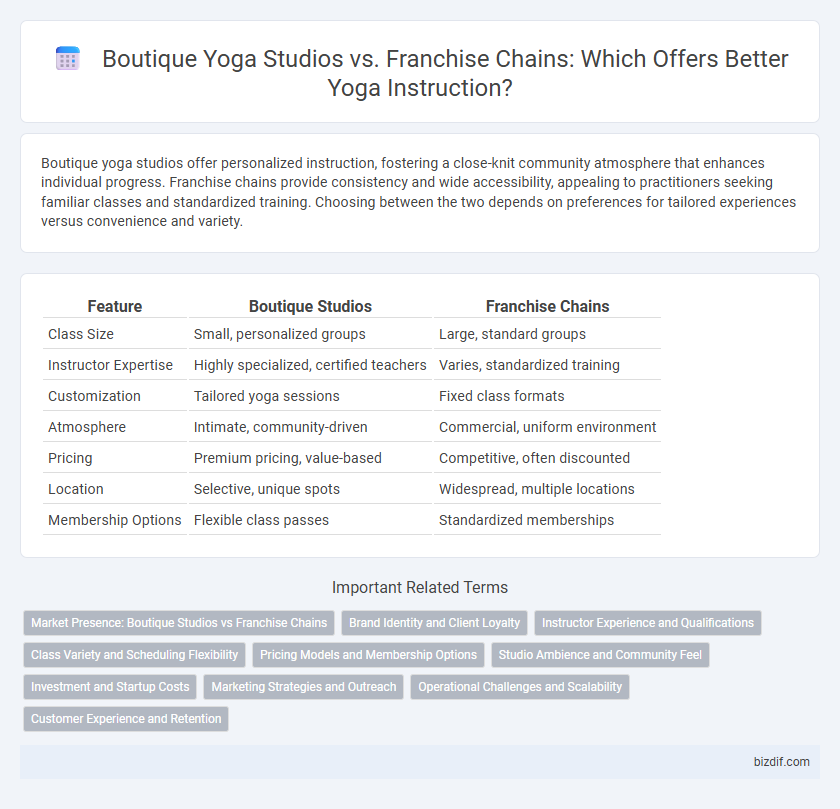 Boutique Yoga Studios vs. Franchise Chains: Which Offers Better Yoga Instruction?

Boutique yoga studios offer personalized instruction, fostering a close-knit community atmosphere that enhances individual progress. Franchise chains provide consistency and wide accessibility, appealing to practitioners seeking familiar classes and standardized training. Choosing between the two depends on preferences for tailored experiences versus convenience and variety.

| Feature | Boutique Studios | Franchise Chains |
|---|---|---|
| Class Size | Small, personalized groups | Large, standard groups |
| Instructor Expertise | Highly specialized, certified teachers | Varies, standardized training |
| Customization | Tailored yoga sessions | Fixed class formats |
| Atmosphere | Intimate, community-driven | Commercial, uniform environment |
| Pricing | Premium pricing, value-based | Competitive, often discounted |
| Location | Selective, unique spots | Widespread, multiple locations |
| Membership Options | Flexible class passes | Standardized memberships |

Important Related Terms

Market Presence: Boutique Studios vs Franchise Chains
Brand Identity and Client Loyalty
Instructor Experience and Qualifications
Class Variety and Scheduling Flexibility
Pricing Models and Membership Options
Studio Ambience and Community Feel
Investment and Startup Costs
Marketing Strategies and Outreach
Operational Challenges and Scalability
Customer Experience and Retention

bizdif.com