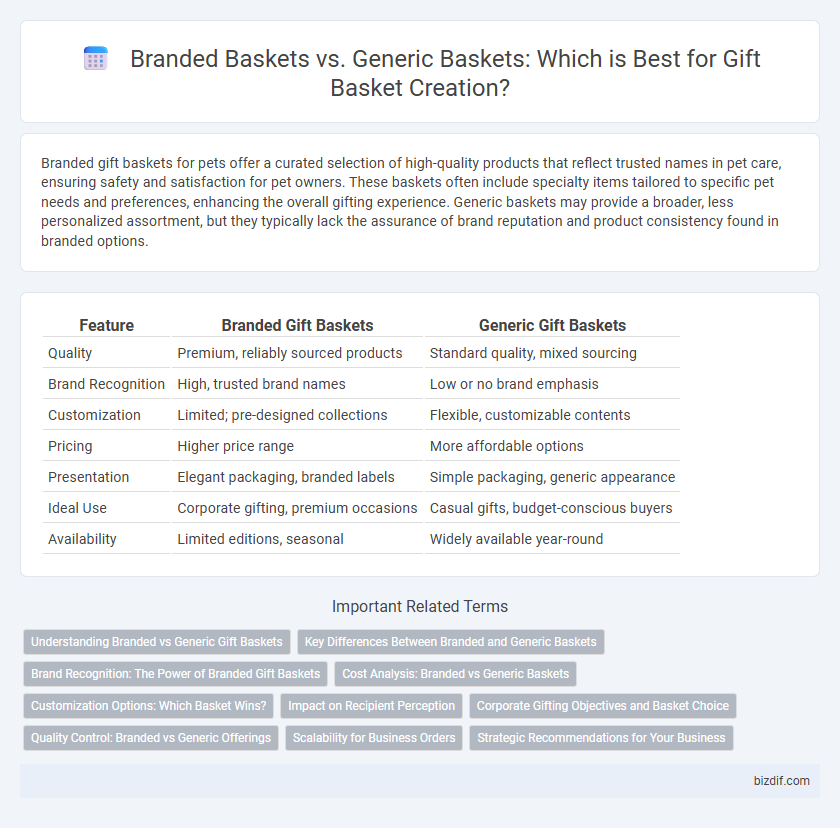 Branded Baskets vs. Generic Baskets: Which is Best for Gift Basket Creation?

Branded gift baskets for pets offer a curated selection of high-quality products that reflect trusted names in pet care, ensuring safety and satisfaction for pet owners. These baskets often include specialty items tailored to specific pet needs and preferences, enhancing the overall gifting experience. Generic baskets may provide a broader, less personalized assortment, but they typically lack the assurance of brand reputation and product consistency found in branded options.

| Feature | Branded Gift Baskets | Generic Gift Baskets |
|---|---|---|
| Quality | Premium, reliably sourced products | Standard quality, mixed sourcing |
| Brand Recognition | High, trusted brand names | Low or no brand emphasis |
| Customization | Limited; pre-designed collections | Flexible, customizable contents |
| Pricing | Higher price range | More affordable options |
| Presentation | Elegant packaging, branded labels | Simple packaging, generic appearance |
| Ideal Use | Corporate gifting, premium occasions | Casual gifts, budget-conscious buyers |
| Availability | Limited editions, seasonal | Widely available year-round |

Important Related Terms

Understanding Branded vs Generic Gift Baskets
Key Differences Between Branded and Generic Baskets
Brand Recognition: The Power of Branded Gift Baskets
Cost Analysis: Branded vs Generic Baskets
Customization Options: Which Basket Wins?
Impact on Recipient Perception
Corporate Gifting Objectives and Basket Choice
Quality Control: Branded vs Generic Offerings
Scalability for Business Orders
Strategic Recommendations for Your Business

bizdif.com