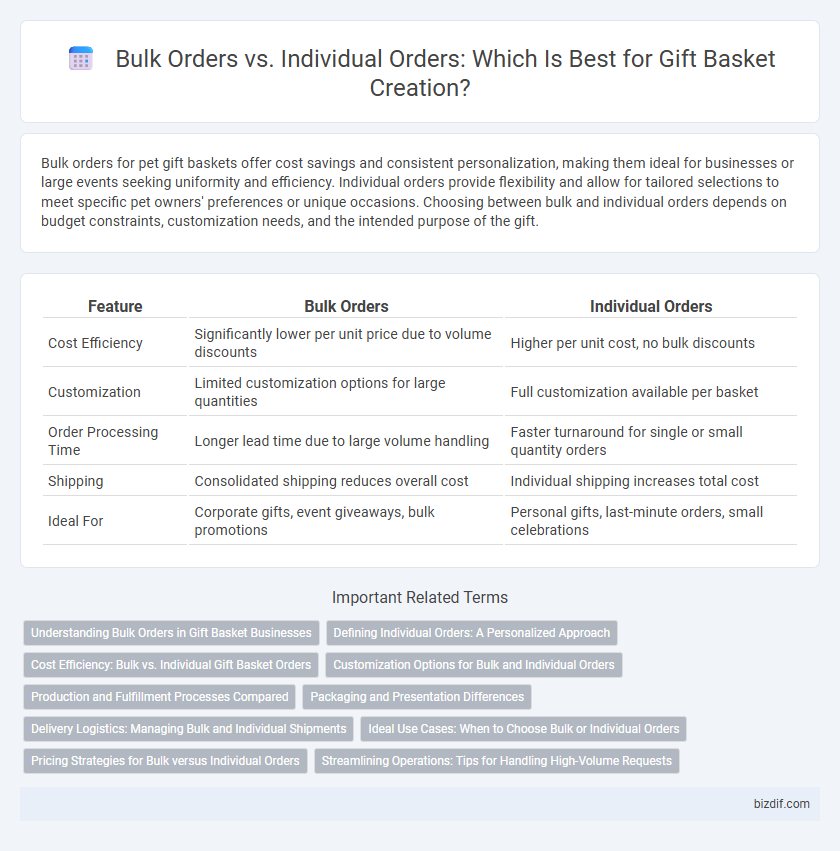 Bulk Orders vs. Individual Orders: Which Is Best for Gift Basket Creation?

Bulk orders for pet gift baskets offer cost savings and consistent personalization, making them ideal for businesses or large events seeking uniformity and efficiency. Individual orders provide flexibility and allow for tailored selections to meet specific pet owners' preferences or unique occasions. Choosing between bulk and individual orders depends on budget constraints, customization needs, and the intended purpose of the gift.

| Feature | Bulk Orders | Individual Orders |
|---|---|---|
| Cost Efficiency | Significantly lower per unit price due to volume discounts | Higher per unit cost, no bulk discounts |
| Customization | Limited customization options for large quantities | Full customization available per basket |
| Order Processing Time | Longer lead time due to large volume handling | Faster turnaround for single or small quantity orders |
| Shipping | Consolidated shipping reduces overall cost | Individual shipping increases total cost |
| Ideal For | Corporate gifts, event giveaways, bulk promotions | Personal gifts, last-minute orders, small celebrations |

Important Related Terms

Understanding Bulk Orders in Gift Basket Businesses
Defining Individual Orders: A Personalized Approach
Cost Efficiency: Bulk vs. Individual Gift Basket Orders
Customization Options for Bulk and Individual Orders
Production and Fulfillment Processes Compared
Packaging and Presentation Differences
Delivery Logistics: Managing Bulk and Individual Shipments
Ideal Use Cases: When to Choose Bulk or Individual Orders
Pricing Strategies for Bulk versus Individual Orders
Streamlining Operations: Tips for Handling High-Volume Requests

bizdif.com