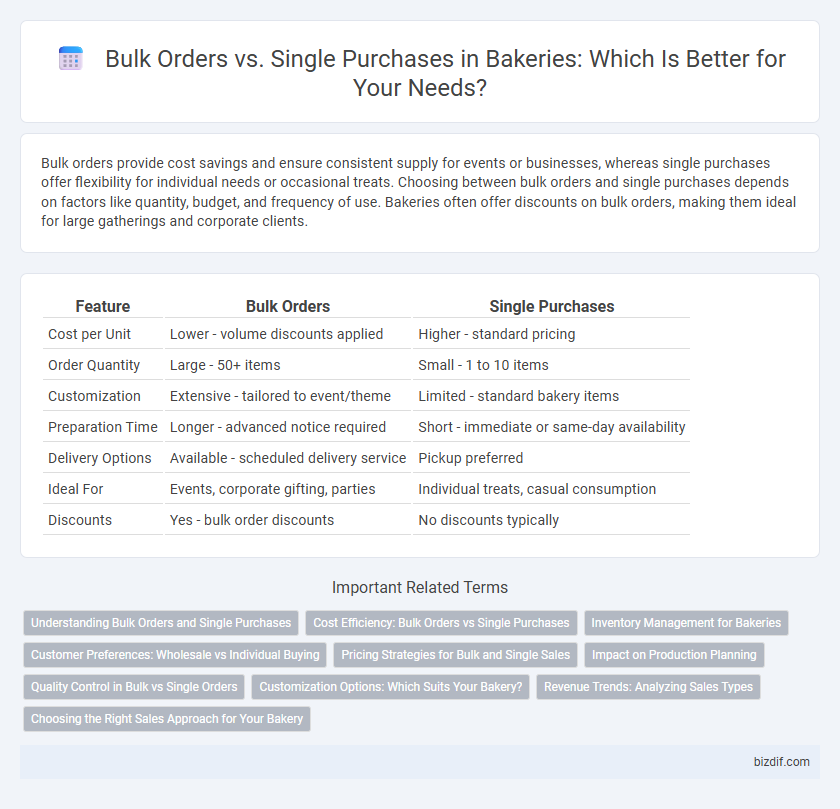 Bulk Orders vs. Single Purchases in Bakeries: Which Is Better for Your Needs?

Bulk orders provide cost savings and ensure consistent supply for events or businesses, whereas single purchases offer flexibility for individual needs or occasional treats. Choosing between bulk orders and single purchases depends on factors like quantity, budget, and frequency of use. Bakeries often offer discounts on bulk orders, making them ideal for large gatherings and corporate clients.

| Feature | Bulk Orders | Single Purchases |
|---|---|---|
| Cost per Unit | Lower - volume discounts applied | Higher - standard pricing |
| Order Quantity | Large - 50+ items | Small - 1 to 10 items |
| Customization | Extensive - tailored to event/theme | Limited - standard bakery items |
| Preparation Time | Longer - advanced notice required | Short - immediate or same-day availability |
| Delivery Options | Available - scheduled delivery service | Pickup preferred |
| Ideal For | Events, corporate gifting, parties | Individual treats, casual consumption |
| Discounts | Yes - bulk order discounts | No discounts typically |

Important Related Terms

Understanding Bulk Orders and Single Purchases
Cost Efficiency: Bulk Orders vs Single Purchases
Inventory Management for Bakeries
Customer Preferences: Wholesale vs Individual Buying
Pricing Strategies for Bulk and Single Sales
Impact on Production Planning
Quality Control in Bulk vs Single Orders
Customization Options: Which Suits Your Bakery?
Revenue Trends: Analyzing Sales Types
Choosing the Right Sales Approach for Your Bakery

bizdif.com