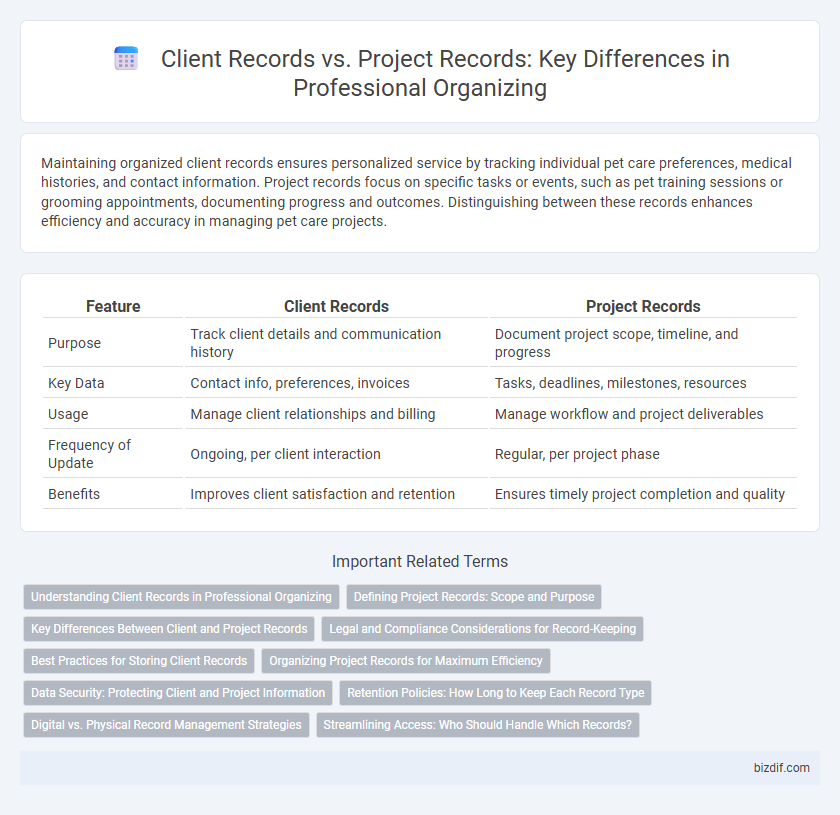 Client Records vs. Project Records: Key Differences in Professional Organizing

Maintaining organized client records ensures personalized service by tracking individual pet care preferences, medical histories, and contact information. Project records focus on specific tasks or events, such as pet training sessions or grooming appointments, documenting progress and outcomes. Distinguishing between these records enhances efficiency and accuracy in managing pet care projects.

| Feature | Client Records | Project Records |
|---|---|---|
| Purpose | Track client details and communication history | Document project scope, timeline, and progress |
| Key Data | Contact info, preferences, invoices | Tasks, deadlines, milestones, resources |
| Usage | Manage client relationships and billing | Manage workflow and project deliverables |
| Frequency of Update | Ongoing, per client interaction | Regular, per project phase |
| Benefits | Improves client satisfaction and retention | Ensures timely project completion and quality |

Important Related Terms

Understanding Client Records in Professional Organizing
Defining Project Records: Scope and Purpose
Key Differences Between Client and Project Records
Legal and Compliance Considerations for Record-Keeping
Best Practices for Storing Client Records
Organizing Project Records for Maximum Efficiency
Data Security: Protecting Client and Project Information
Retention Policies: How Long to Keep Each Record Type
Digital vs. Physical Record Management Strategies
Streamlining Access: Who Should Handle Which Records?

bizdif.com