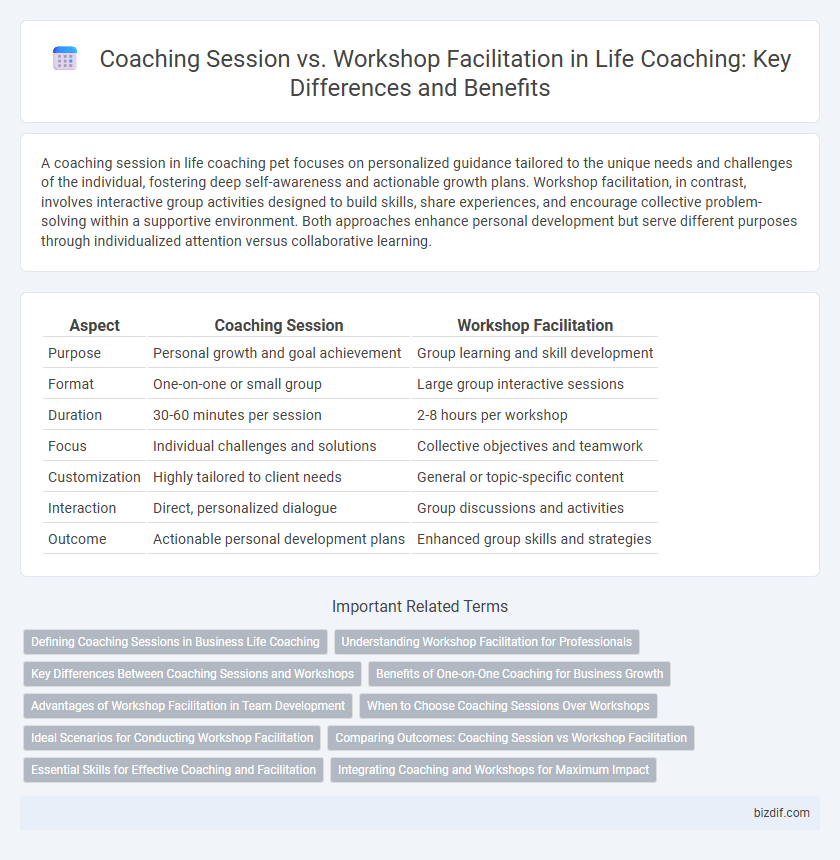 Coaching Session vs. Workshop Facilitation in Life Coaching: Key Differences and Benefits

A coaching session in life coaching pet focuses on personalized guidance tailored to the unique needs and challenges of the individual, fostering deep self-awareness and actionable growth plans. Workshop facilitation, in contrast, involves interactive group activities designed to build skills, share experiences, and encourage collective problem-solving within a supportive environment. Both approaches enhance personal development but serve different purposes through individualized attention versus collaborative learning.

| Aspect | Coaching Session | Workshop Facilitation |
|---|---|---|
| Purpose | Personal growth and goal achievement | Group learning and skill development |
| Format | One-on-one or small group | Large group interactive sessions |
| Duration | 30-60 minutes per session | 2-8 hours per workshop |
| Focus | Individual challenges and solutions | Collective objectives and teamwork |
| Customization | Highly tailored to client needs | General or topic-specific content |
| Interaction | Direct, personalized dialogue | Group discussions and activities |
| Outcome | Actionable personal development plans | Enhanced group skills and strategies |

Important Related Terms

Defining Coaching Sessions in Business Life Coaching
Understanding Workshop Facilitation for Professionals
Key Differences Between Coaching Sessions and Workshops
Benefits of One-on-One Coaching for Business Growth
Advantages of Workshop Facilitation in Team Development
When to Choose Coaching Sessions Over Workshops
Ideal Scenarios for Conducting Workshop Facilitation
Comparing Outcomes: Coaching Session vs Workshop Facilitation
Essential Skills for Effective Coaching and Facilitation
Integrating Coaching and Workshops for Maximum Impact

bizdif.com