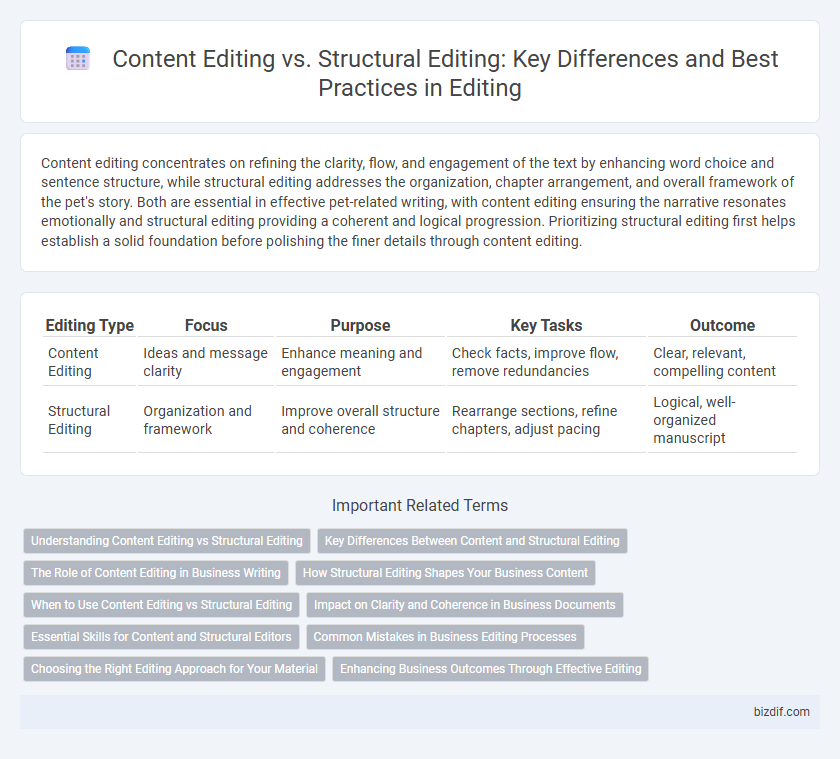 Content Editing vs. Structural Editing: Key Differences and Best Practices in Editing

Content editing concentrates on refining the clarity, flow, and engagement of the text by enhancing word choice and sentence structure, while structural editing addresses the organization, chapter arrangement, and overall framework of the pet's story. Both are essential in effective pet-related writing, with content editing ensuring the narrative resonates emotionally and structural editing providing a coherent and logical progression. Prioritizing structural editing first helps establish a solid foundation before polishing the finer details through content editing.

| Editing Type | Focus | Purpose | Key Tasks | Outcome |
|---|---|---|---|---|
| Content Editing | Ideas and message clarity | Enhance meaning and engagement | Check facts, improve flow, remove redundancies | Clear, relevant, compelling content |
| Structural Editing | Organization and framework | Improve overall structure and coherence | Rearrange sections, refine chapters, adjust pacing | Logical, well-organized manuscript |

Important Related Terms

Understanding Content Editing vs Structural Editing
Key Differences Between Content and Structural Editing
The Role of Content Editing in Business Writing
How Structural Editing Shapes Your Business Content
When to Use Content Editing vs Structural Editing
Impact on Clarity and Coherence in Business Documents
Essential Skills for Content and Structural Editors
Common Mistakes in Business Editing Processes
Choosing the Right Editing Approach for Your Material
Enhancing Business Outcomes Through Effective Editing

bizdif.com