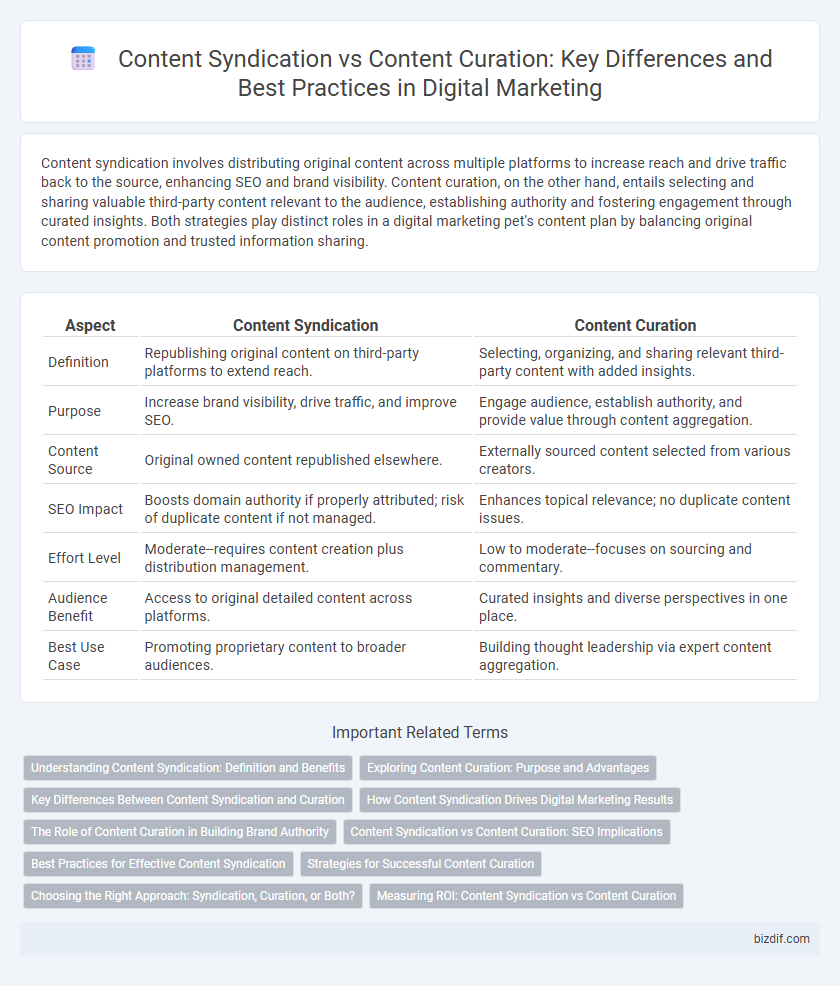 Content Syndication vs Content Curation: Key Differences and Best Practices in Digital Marketing

Content syndication involves distributing original content across multiple platforms to increase reach and drive traffic back to the source, enhancing SEO and brand visibility. Content curation, on the other hand, entails selecting and sharing valuable third-party content relevant to the audience, establishing authority and fostering engagement through curated insights. Both strategies play distinct roles in a digital marketing pet's content plan by balancing original content promotion and trusted information sharing.

| Aspect | Content Syndication | Content Curation |
|---|---|---|
| Definition | Republishing original content on third-party platforms to extend reach. | Selecting, organizing, and sharing relevant third-party content with added insights. |
| Purpose | Increase brand visibility, drive traffic, and improve SEO. | Engage audience, establish authority, and provide value through content aggregation. |
| Content Source | Original owned content republished elsewhere. | Externally sourced content selected from various creators. |
| SEO Impact | Boosts domain authority if properly attributed; risk of duplicate content if not managed. | Enhances topical relevance; no duplicate content issues. |
| Effort Level | Moderate--requires content creation plus distribution management. | Low to moderate--focuses on sourcing and commentary. |
| Audience Benefit | Access to original detailed content across platforms. | Curated insights and diverse perspectives in one place. |
| Best Use Case | Promoting proprietary content to broader audiences. | Building thought leadership via expert content aggregation. |

Important Related Terms

Understanding Content Syndication: Definition and Benefits
Exploring Content Curation: Purpose and Advantages
Key Differences Between Content Syndication and Curation
How Content Syndication Drives Digital Marketing Results
The Role of Content Curation in Building Brand Authority
Content Syndication vs Content Curation: SEO Implications
Best Practices for Effective Content Syndication
Strategies for Successful Content Curation
Choosing the Right Approach: Syndication, Curation, or Both?
Measuring ROI: Content Syndication vs Content Curation

bizdif.com