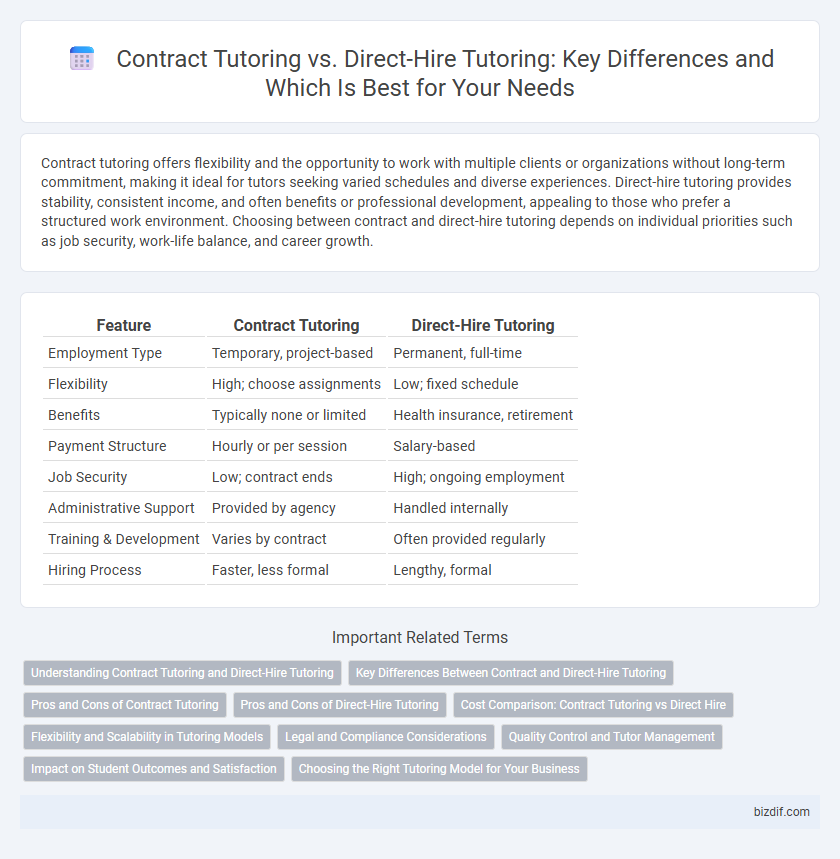 Contract Tutoring vs. Direct-Hire Tutoring: Key Differences and Which Is Best for Your Needs

Contract tutoring offers flexibility and the opportunity to work with multiple clients or organizations without long-term commitment, making it ideal for tutors seeking varied schedules and diverse experiences. Direct-hire tutoring provides stability, consistent income, and often benefits or professional development, appealing to those who prefer a structured work environment. Choosing between contract and direct-hire tutoring depends on individual priorities such as job security, work-life balance, and career growth.

| Feature | Contract Tutoring | Direct-Hire Tutoring |
|---|---|---|
| Employment Type | Temporary, project-based | Permanent, full-time |
| Flexibility | High; choose assignments | Low; fixed schedule |
| Benefits | Typically none or limited | Health insurance, retirement |
| Payment Structure | Hourly or per session | Salary-based |
| Job Security | Low; contract ends | High; ongoing employment |
| Administrative Support | Provided by agency | Handled internally |
| Training & Development | Varies by contract | Often provided regularly |
| Hiring Process | Faster, less formal | Lengthy, formal |

Important Related Terms

Understanding Contract Tutoring and Direct-Hire Tutoring
Key Differences Between Contract and Direct-Hire Tutoring
Pros and Cons of Contract Tutoring
Pros and Cons of Direct-Hire Tutoring
Cost Comparison: Contract Tutoring vs Direct Hire
Flexibility and Scalability in Tutoring Models
Legal and Compliance Considerations
Quality Control and Tutor Management
Impact on Student Outcomes and Satisfaction
Choosing the Right Tutoring Model for Your Business

bizdif.com