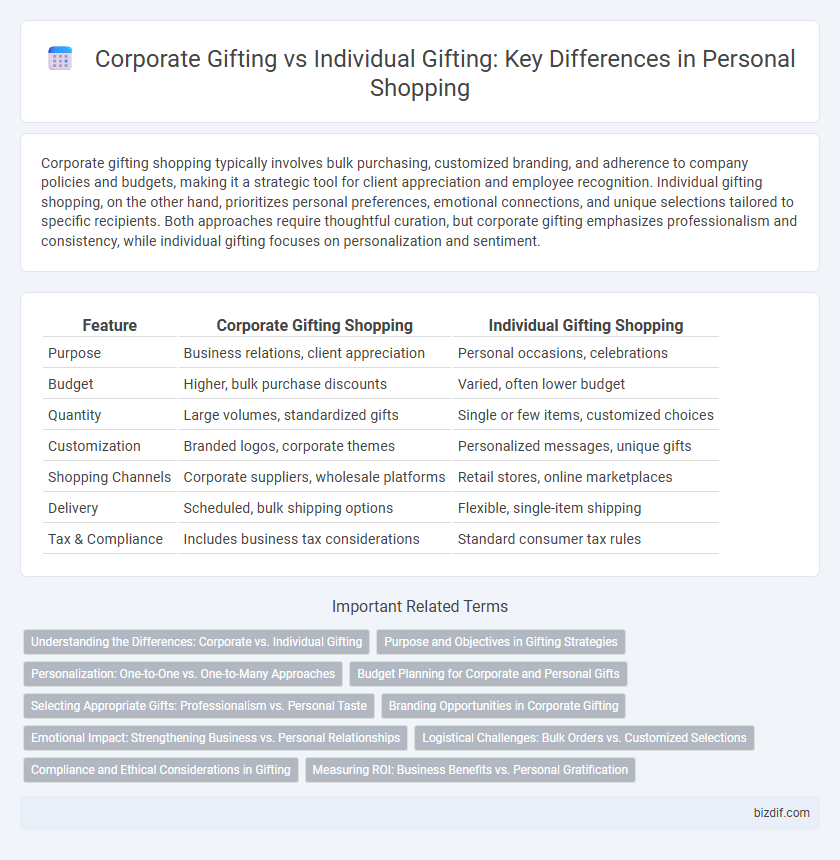 Corporate Gifting vs Individual Gifting: Key Differences in Personal Shopping

Corporate gifting shopping typically involves bulk purchasing, customized branding, and adherence to company policies and budgets, making it a strategic tool for client appreciation and employee recognition. Individual gifting shopping, on the other hand, prioritizes personal preferences, emotional connections, and unique selections tailored to specific recipients. Both approaches require thoughtful curation, but corporate gifting emphasizes professionalism and consistency, while individual gifting focuses on personalization and sentiment.

| Feature | Corporate Gifting Shopping | Individual Gifting Shopping |
|---|---|---|
| Purpose | Business relations, client appreciation | Personal occasions, celebrations |
| Budget | Higher, bulk purchase discounts | Varied, often lower budget |
| Quantity | Large volumes, standardized gifts | Single or few items, customized choices |
| Customization | Branded logos, corporate themes | Personalized messages, unique gifts |
| Shopping Channels | Corporate suppliers, wholesale platforms | Retail stores, online marketplaces |
| Delivery | Scheduled, bulk shipping options | Flexible, single-item shipping |
| Tax & Compliance | Includes business tax considerations | Standard consumer tax rules |

Important Related Terms

Understanding the Differences: Corporate vs. Individual Gifting
Purpose and Objectives in Gifting Strategies
Personalization: One-to-One vs. One-to-Many Approaches
Budget Planning for Corporate and Personal Gifts
Selecting Appropriate Gifts: Professionalism vs. Personal Taste
Branding Opportunities in Corporate Gifting
Emotional Impact: Strengthening Business vs. Personal Relationships
Logistical Challenges: Bulk Orders vs. Customized Selections
Compliance and Ethical Considerations in Gifting
Measuring ROI: Business Benefits vs. Personal Gratification

bizdif.com