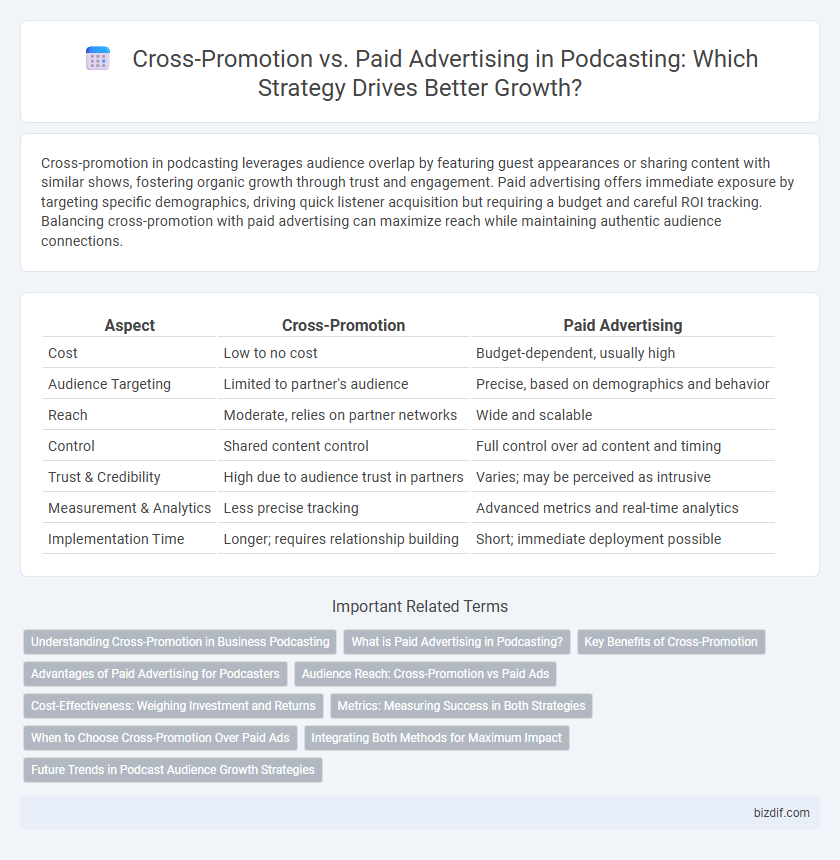 Cross-Promotion vs. Paid Advertising in Podcasting: Which Strategy Drives Better Growth?

Cross-promotion in podcasting leverages audience overlap by featuring guest appearances or sharing content with similar shows, fostering organic growth through trust and engagement. Paid advertising offers immediate exposure by targeting specific demographics, driving quick listener acquisition but requiring a budget and careful ROI tracking. Balancing cross-promotion with paid advertising can maximize reach while maintaining authentic audience connections.

| Aspect | Cross-Promotion | Paid Advertising |
|---|---|---|
| Cost | Low to no cost | Budget-dependent, usually high |
| Audience Targeting | Limited to partner's audience | Precise, based on demographics and behavior |
| Reach | Moderate, relies on partner networks | Wide and scalable |
| Control | Shared content control | Full control over ad content and timing |
| Trust & Credibility | High due to audience trust in partners | Varies; may be perceived as intrusive |
| Measurement & Analytics | Less precise tracking | Advanced metrics and real-time analytics |
| Implementation Time | Longer; requires relationship building | Short; immediate deployment possible |

Important Related Terms

Understanding Cross-Promotion in Business Podcasting
What is Paid Advertising in Podcasting?
Key Benefits of Cross-Promotion
Advantages of Paid Advertising for Podcasters
Audience Reach: Cross-Promotion vs Paid Ads
Cost-Effectiveness: Weighing Investment and Returns
Metrics: Measuring Success in Both Strategies
When to Choose Cross-Promotion Over Paid Ads
Integrating Both Methods for Maximum Impact
Future Trends in Podcast Audience Growth Strategies

bizdif.com