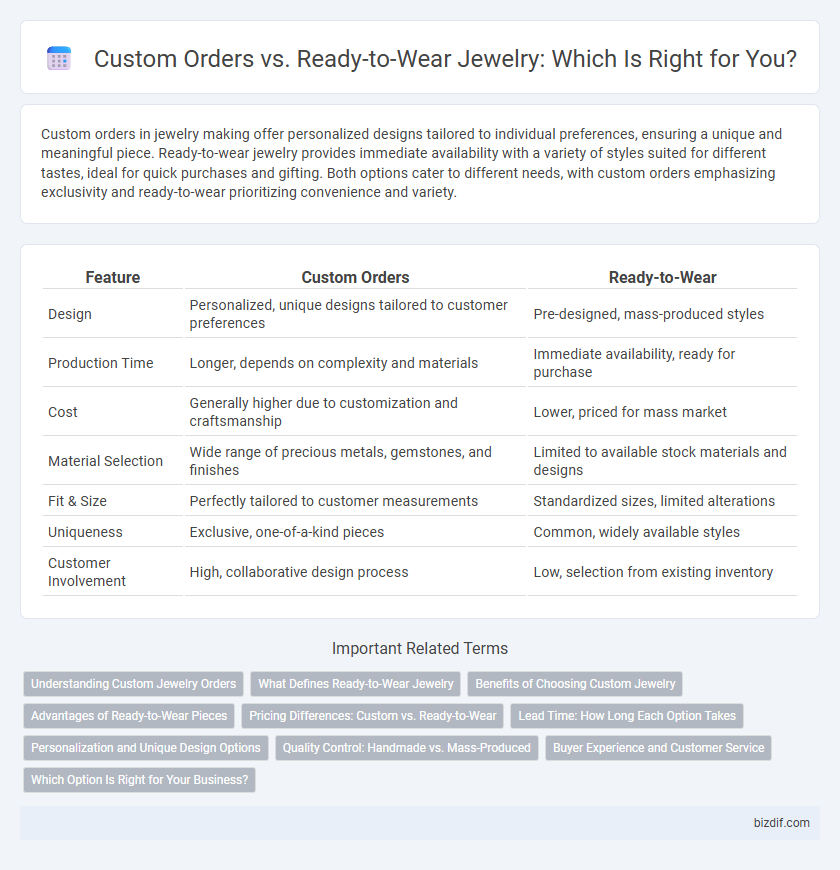 Custom Orders vs. Ready-to-Wear Jewelry: Which Is Right for You?

Custom orders in jewelry making offer personalized designs tailored to individual preferences, ensuring a unique and meaningful piece. Ready-to-wear jewelry provides immediate availability with a variety of styles suited for different tastes, ideal for quick purchases and gifting. Both options cater to different needs, with custom orders emphasizing exclusivity and ready-to-wear prioritizing convenience and variety.

| Feature | Custom Orders | Ready-to-Wear |
|---|---|---|
| Design | Personalized, unique designs tailored to customer preferences | Pre-designed, mass-produced styles |
| Production Time | Longer, depends on complexity and materials | Immediate availability, ready for purchase |
| Cost | Generally higher due to customization and craftsmanship | Lower, priced for mass market |
| Material Selection | Wide range of precious metals, gemstones, and finishes | Limited to available stock materials and designs |
| Fit & Size | Perfectly tailored to customer measurements | Standardized sizes, limited alterations |
| Uniqueness | Exclusive, one-of-a-kind pieces | Common, widely available styles |
| Customer Involvement | High, collaborative design process | Low, selection from existing inventory |

Important Related Terms

Understanding Custom Jewelry Orders
What Defines Ready-to-Wear Jewelry
Benefits of Choosing Custom Jewelry
Advantages of Ready-to-Wear Pieces
Pricing Differences: Custom vs. Ready-to-Wear
Lead Time: How Long Each Option Takes
Personalization and Unique Design Options
Quality Control: Handmade vs. Mass-Produced
Buyer Experience and Customer Service
Which Option Is Right for Your Business?

bizdif.com