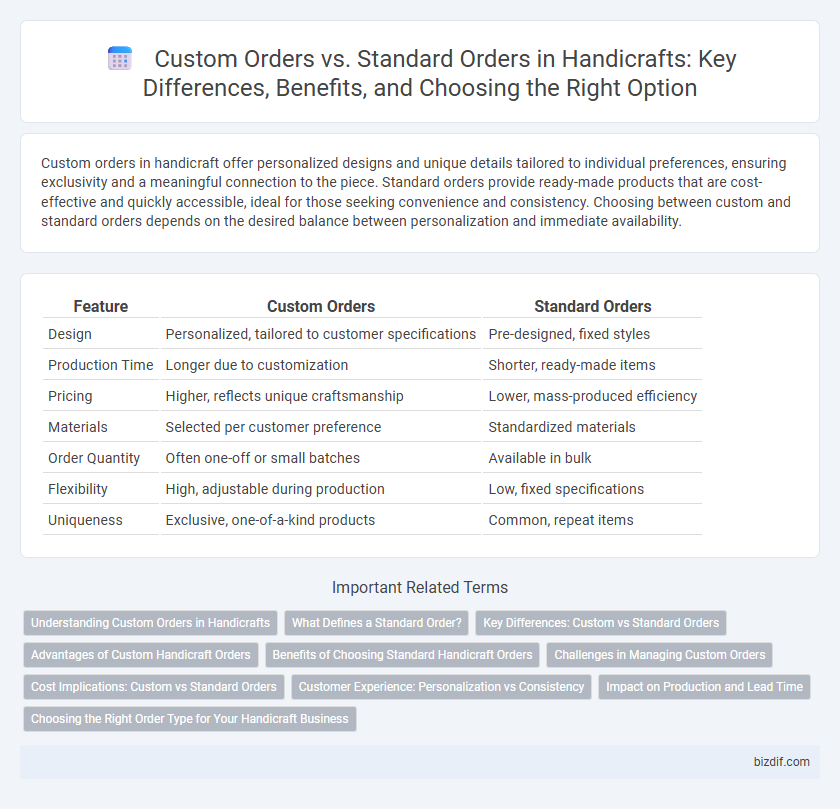 Custom Orders vs. Standard Orders in Handicrafts: Key Differences, Benefits, and Choosing the Right Option

Custom orders in handicraft offer personalized designs and unique details tailored to individual preferences, ensuring exclusivity and a meaningful connection to the piece. Standard orders provide ready-made products that are cost-effective and quickly accessible, ideal for those seeking convenience and consistency. Choosing between custom and standard orders depends on the desired balance between personalization and immediate availability.

| Feature | Custom Orders | Standard Orders |
|---|---|---|
| Design | Personalized, tailored to customer specifications | Pre-designed, fixed styles |
| Production Time | Longer due to customization | Shorter, ready-made items |
| Pricing | Higher, reflects unique craftsmanship | Lower, mass-produced efficiency |
| Materials | Selected per customer preference | Standardized materials |
| Order Quantity | Often one-off or small batches | Available in bulk |
| Flexibility | High, adjustable during production | Low, fixed specifications |
| Uniqueness | Exclusive, one-of-a-kind products | Common, repeat items |

Important Related Terms

Understanding Custom Orders in Handicrafts
What Defines a Standard Order?
Key Differences: Custom vs Standard Orders
Advantages of Custom Handicraft Orders
Benefits of Choosing Standard Handicraft Orders
Challenges in Managing Custom Orders
Cost Implications: Custom vs Standard Orders
Customer Experience: Personalization vs Consistency
Impact on Production and Lead Time
Choosing the Right Order Type for Your Handicraft Business

bizdif.com