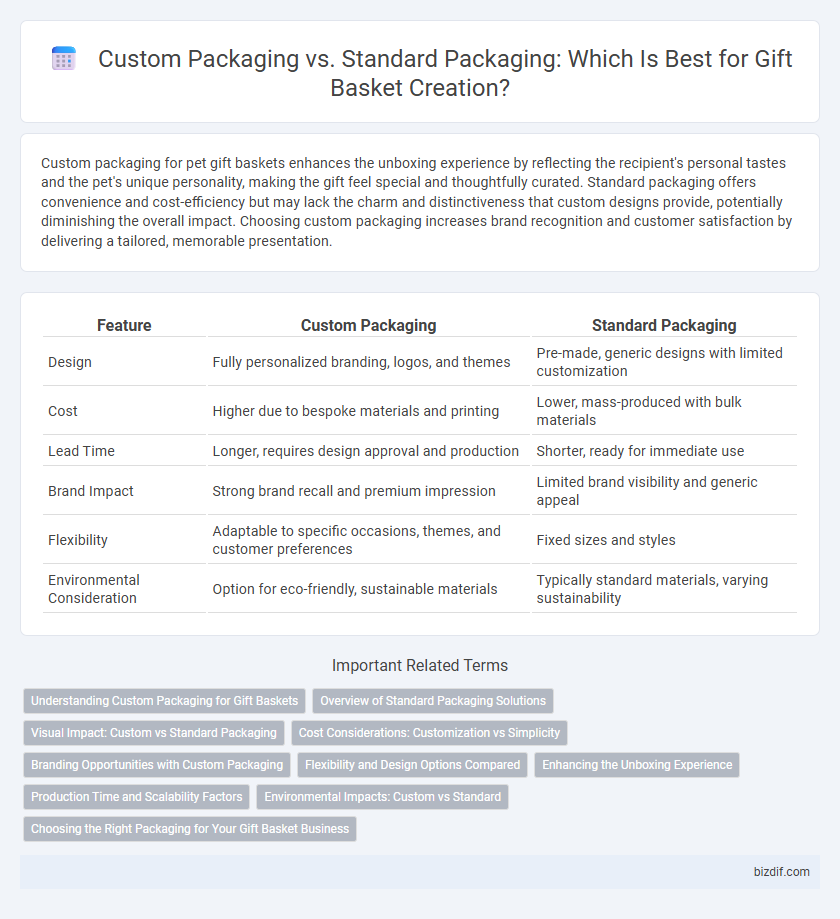 Custom Packaging vs. Standard Packaging: Which Is Best for Gift Basket Creation?

Custom packaging for pet gift baskets enhances the unboxing experience by reflecting the recipient's personal tastes and the pet's unique personality, making the gift feel special and thoughtfully curated. Standard packaging offers convenience and cost-efficiency but may lack the charm and distinctiveness that custom designs provide, potentially diminishing the overall impact. Choosing custom packaging increases brand recognition and customer satisfaction by delivering a tailored, memorable presentation.

| Feature | Custom Packaging | Standard Packaging |
|---|---|---|
| Design | Fully personalized branding, logos, and themes | Pre-made, generic designs with limited customization |
| Cost | Higher due to bespoke materials and printing | Lower, mass-produced with bulk materials |
| Lead Time | Longer, requires design approval and production | Shorter, ready for immediate use |
| Brand Impact | Strong brand recall and premium impression | Limited brand visibility and generic appeal |
| Flexibility | Adaptable to specific occasions, themes, and customer preferences | Fixed sizes and styles |
| Environmental Consideration | Option for eco-friendly, sustainable materials | Typically standard materials, varying sustainability |

Important Related Terms

Understanding Custom Packaging for Gift Baskets
Overview of Standard Packaging Solutions
Visual Impact: Custom vs Standard Packaging
Cost Considerations: Customization vs Simplicity
Branding Opportunities with Custom Packaging
Flexibility and Design Options Compared
Enhancing the Unboxing Experience
Production Time and Scalability Factors
Environmental Impacts: Custom vs Standard
Choosing the Right Packaging for Your Gift Basket Business

bizdif.com