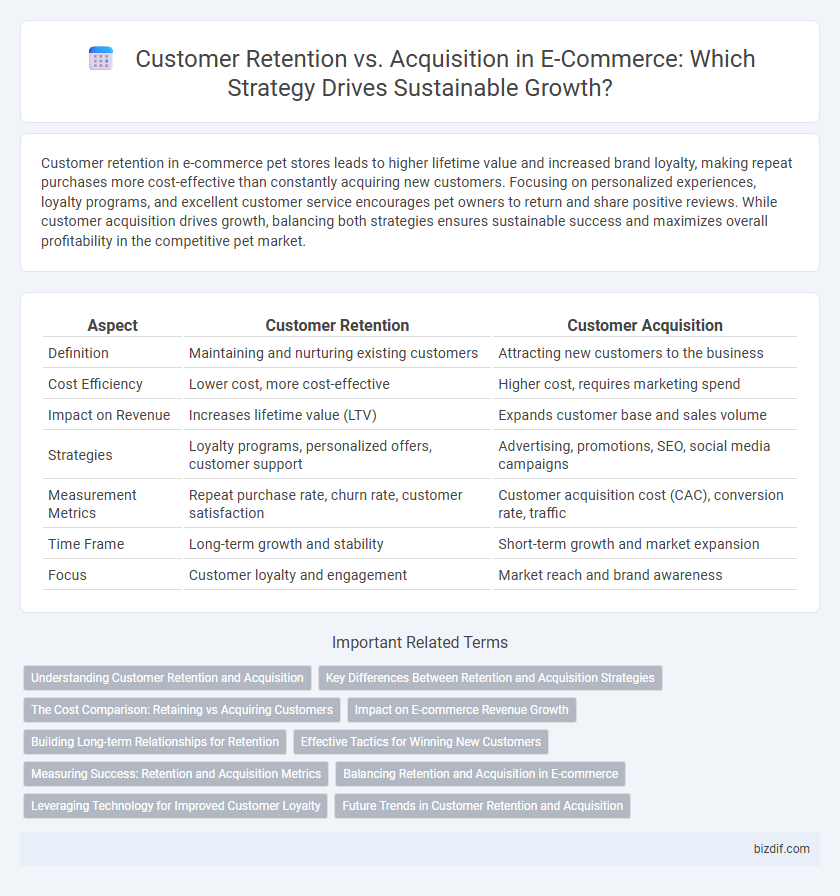 Customer Retention vs. Acquisition in E-Commerce: Which Strategy Drives Sustainable Growth?

Customer retention in e-commerce pet stores leads to higher lifetime value and increased brand loyalty, making repeat purchases more cost-effective than constantly acquiring new customers. Focusing on personalized experiences, loyalty programs, and excellent customer service encourages pet owners to return and share positive reviews. While customer acquisition drives growth, balancing both strategies ensures sustainable success and maximizes overall profitability in the competitive pet market.

| Aspect | Customer Retention | Customer Acquisition |
|---|---|---|
| Definition | Maintaining and nurturing existing customers | Attracting new customers to the business |
| Cost Efficiency | Lower cost, more cost-effective | Higher cost, requires marketing spend |
| Impact on Revenue | Increases lifetime value (LTV) | Expands customer base and sales volume |
| Strategies | Loyalty programs, personalized offers, customer support | Advertising, promotions, SEO, social media campaigns |
| Measurement Metrics | Repeat purchase rate, churn rate, customer satisfaction | Customer acquisition cost (CAC), conversion rate, traffic |
| Time Frame | Long-term growth and stability | Short-term growth and market expansion |
| Focus | Customer loyalty and engagement | Market reach and brand awareness |

Important Related Terms

Understanding Customer Retention and Acquisition
Key Differences Between Retention and Acquisition Strategies
The Cost Comparison: Retaining vs Acquiring Customers
Impact on E-commerce Revenue Growth
Building Long-term Relationships for Retention
Effective Tactics for Winning New Customers
Measuring Success: Retention and Acquisition Metrics
Balancing Retention and Acquisition in E-commerce
Leveraging Technology for Improved Customer Loyalty
Future Trends in Customer Retention and Acquisition

bizdif.com