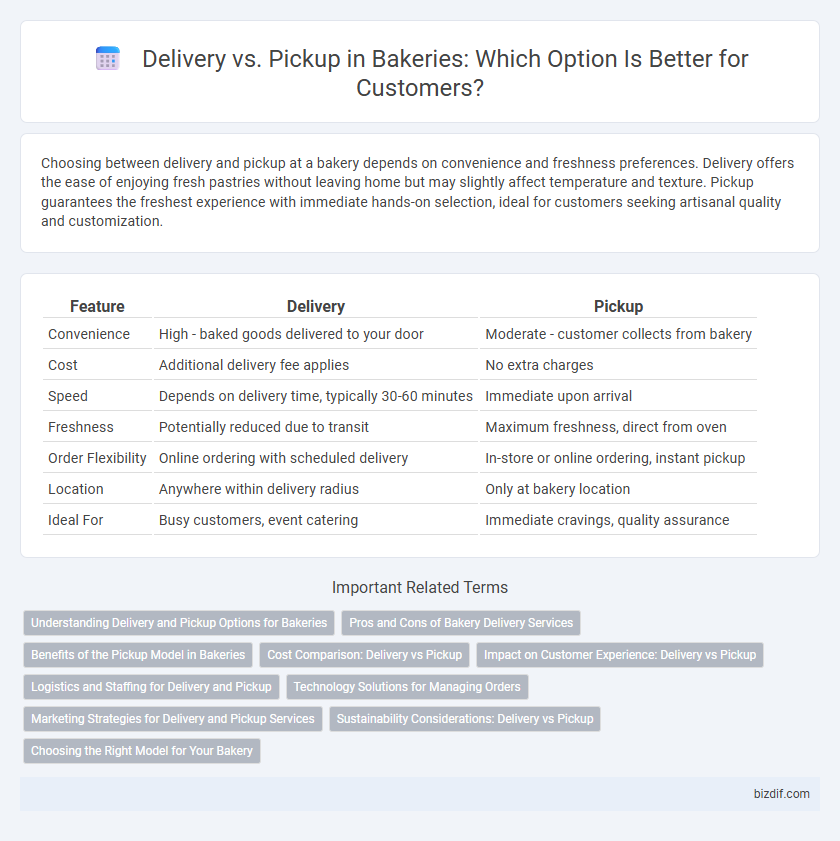 Delivery vs. Pickup in Bakeries: Which Option Is Better for Customers?

Choosing between delivery and pickup at a bakery depends on convenience and freshness preferences. Delivery offers the ease of enjoying fresh pastries without leaving home but may slightly affect temperature and texture. Pickup guarantees the freshest experience with immediate hands-on selection, ideal for customers seeking artisanal quality and customization.

| Feature | Delivery | Pickup |
|---|---|---|
| Convenience | High - baked goods delivered to your door | Moderate - customer collects from bakery |
| Cost | Additional delivery fee applies | No extra charges |
| Speed | Depends on delivery time, typically 30-60 minutes | Immediate upon arrival |
| Freshness | Potentially reduced due to transit | Maximum freshness, direct from oven |
| Order Flexibility | Online ordering with scheduled delivery | In-store or online ordering, instant pickup |
| Location | Anywhere within delivery radius | Only at bakery location |
| Ideal For | Busy customers, event catering | Immediate cravings, quality assurance |

Important Related Terms

Understanding Delivery and Pickup Options for Bakeries
Pros and Cons of Bakery Delivery Services
Benefits of the Pickup Model in Bakeries
Cost Comparison: Delivery vs Pickup
Impact on Customer Experience: Delivery vs Pickup
Logistics and Staffing for Delivery and Pickup
Technology Solutions for Managing Orders
Marketing Strategies for Delivery and Pickup Services
Sustainability Considerations: Delivery vs Pickup
Choosing the Right Model for Your Bakery

bizdif.com